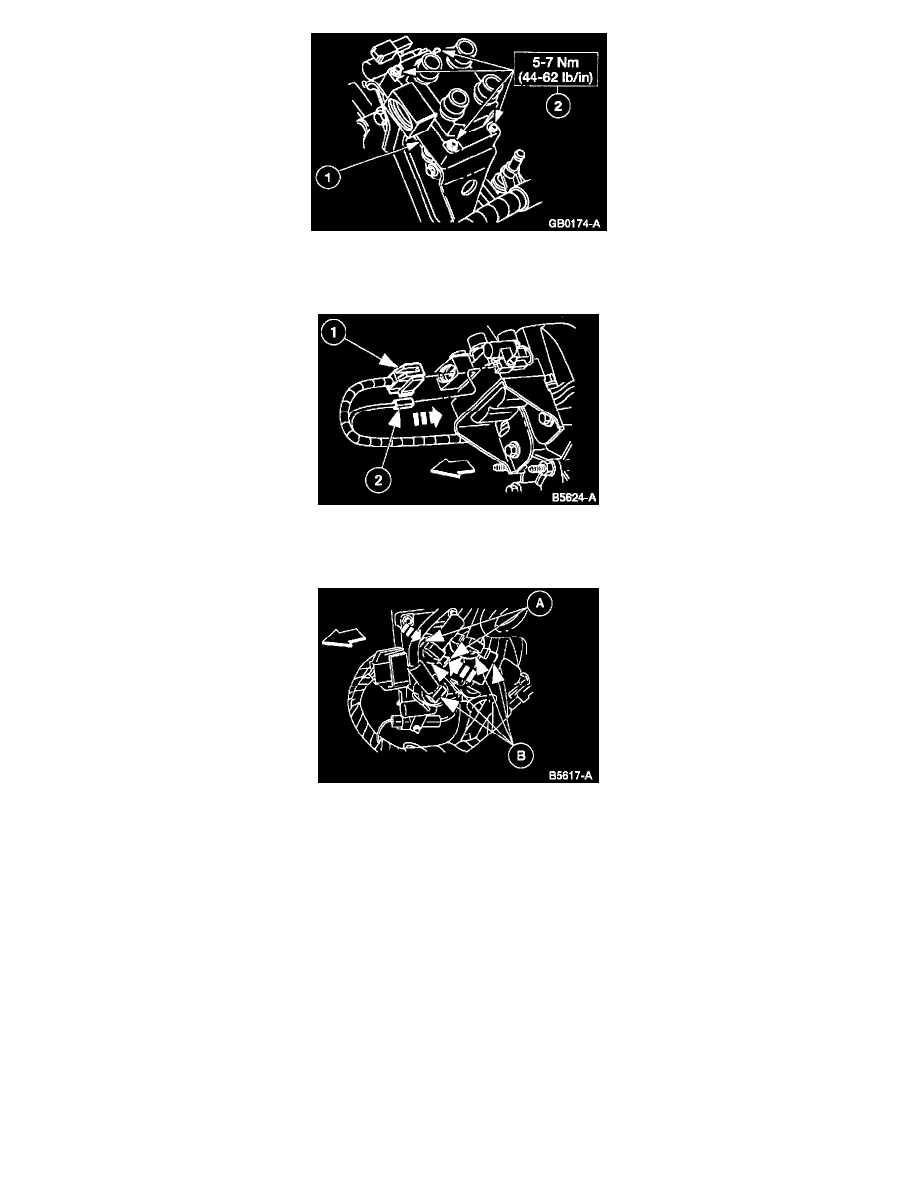 5-7 Nm
(44-62 lb/in)
2
1
GB0174-A

1
2
B5624-A

A
B
B5617-A