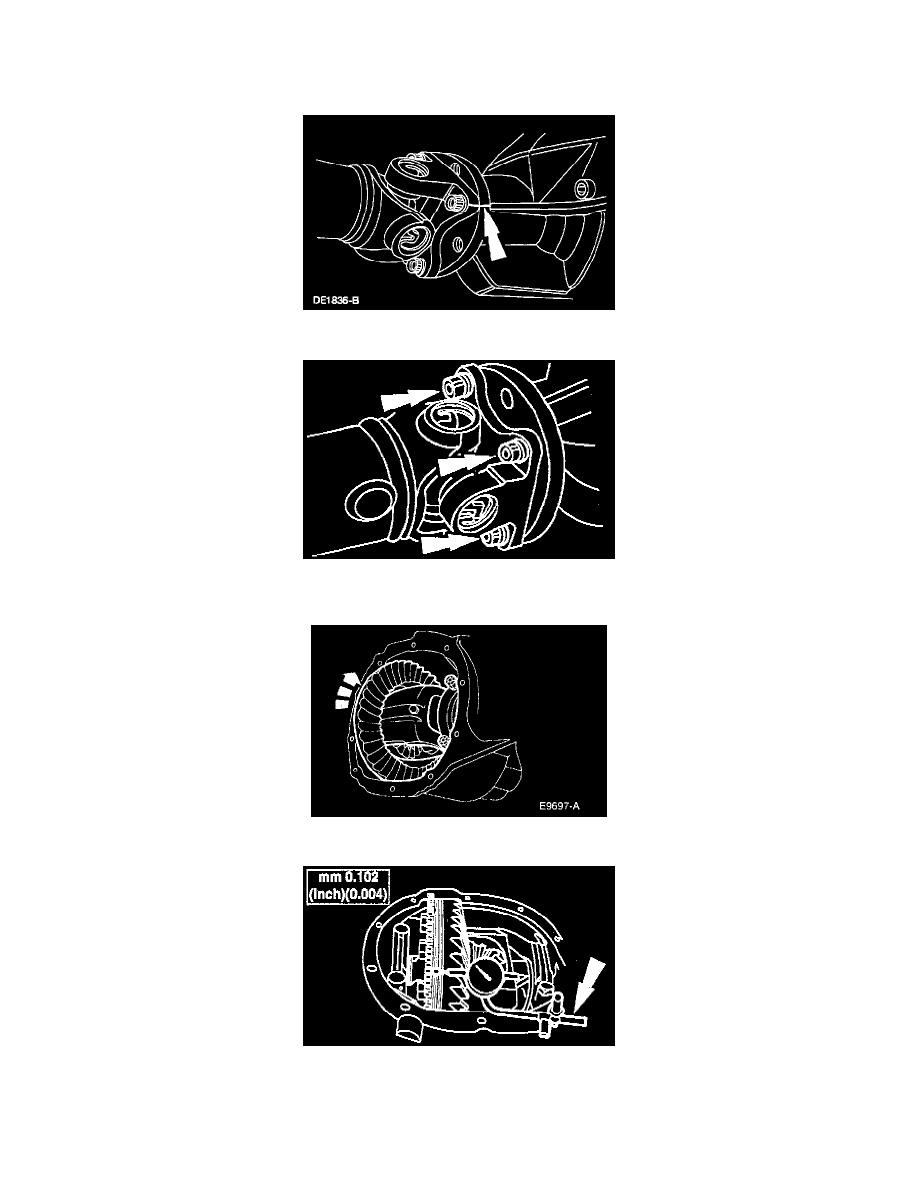 DE1836-B

E9697-A

mm 0.102
(Inch)(0.004)