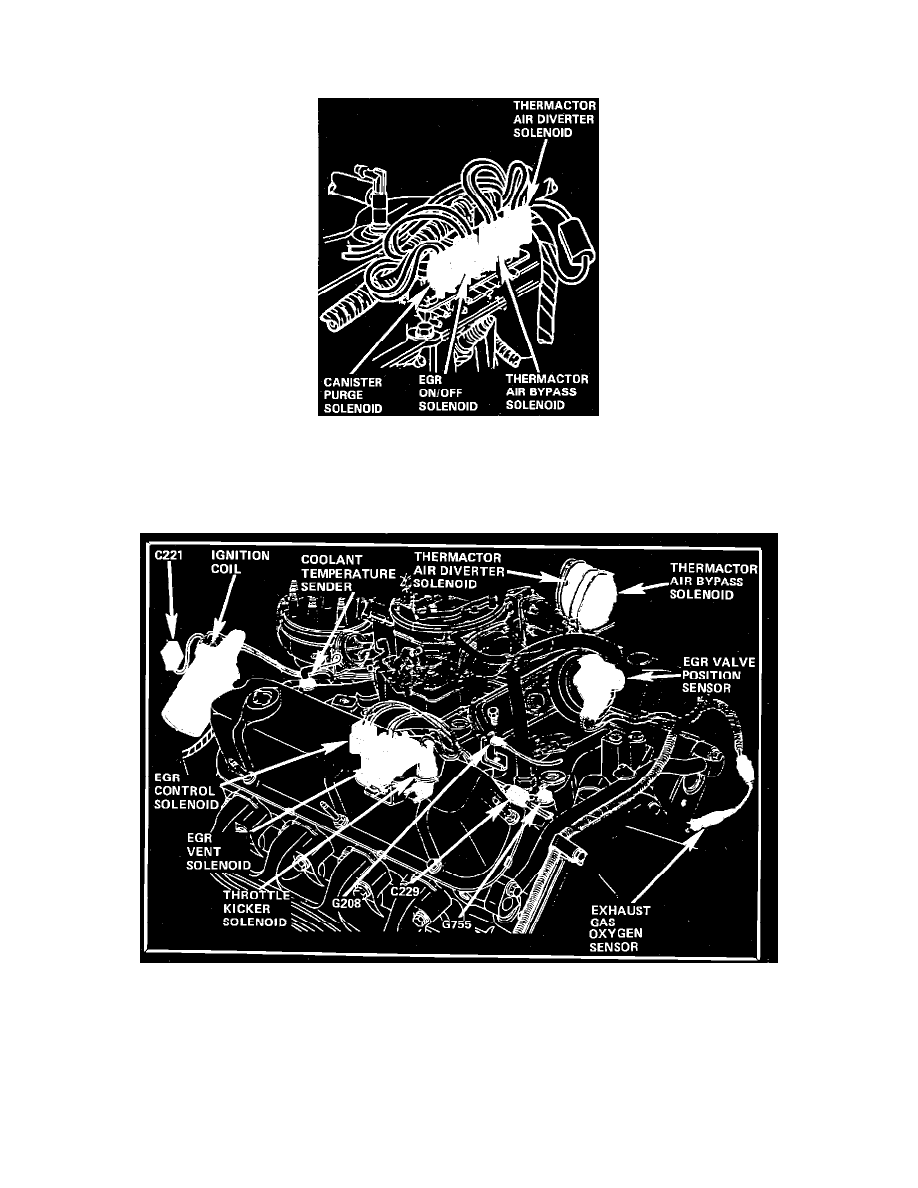 THERMACTOR AIR DIVERTER SOLENOID

CANISTER PURGE SOLENOID

EGR ON/OFF SOLENOID

THERMACTOR AIR BYPASS SOLENOID

C221

IGNITION COIL

COOLANT TEMPERATURE SENDER

THERMACTOR AIR DIVERTER SOLENOID

THERMACTOR AIR BYPASS SOLENOID

EGR VALVE POSITION SENSOR

EGR CONTROL SOLENOID

EGR VENT SOLENOID

THROTTLE KICKER SOLENOID

G208

C229

G755

EXHAUST GAS OXYGEN SENSOR