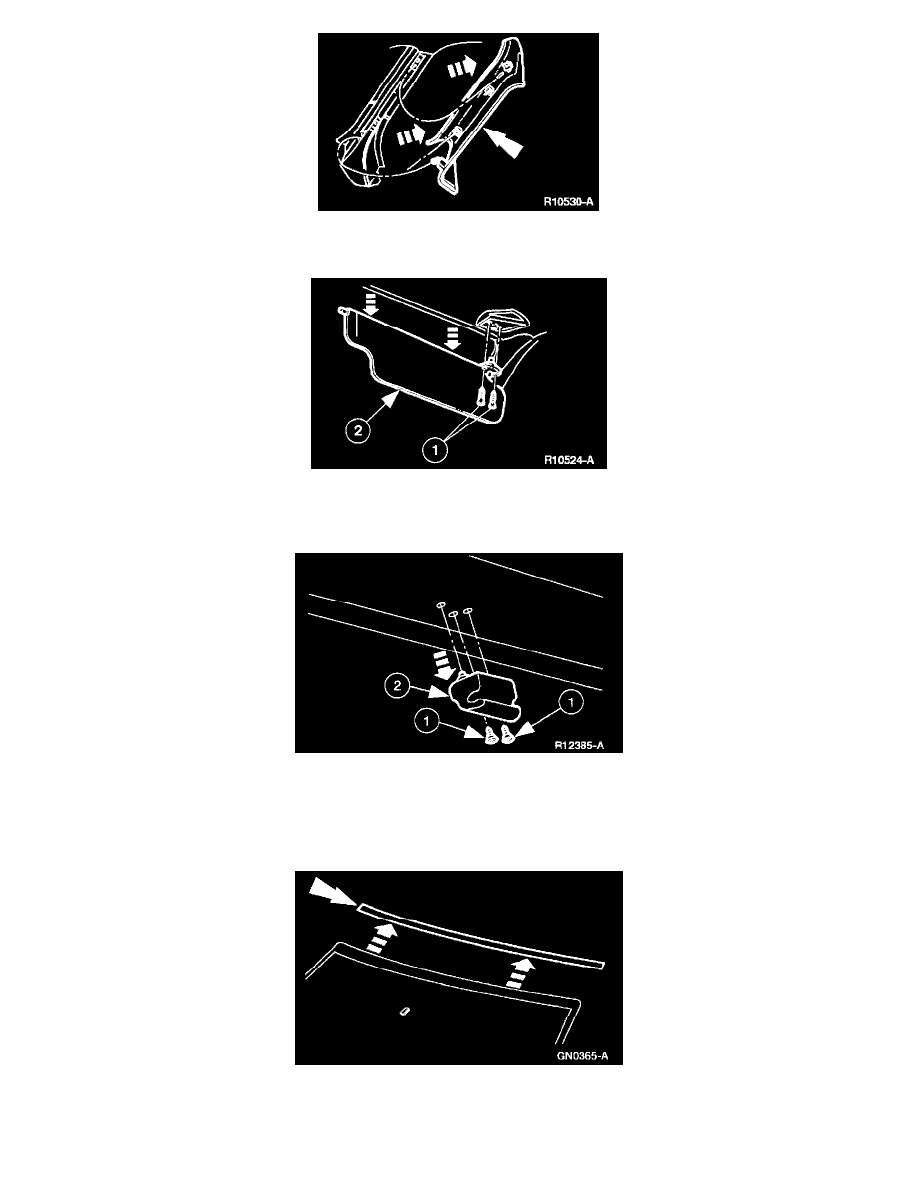 R10530-A

2

1

R10524-A

2

1

1

R12385-A

GN0365-A