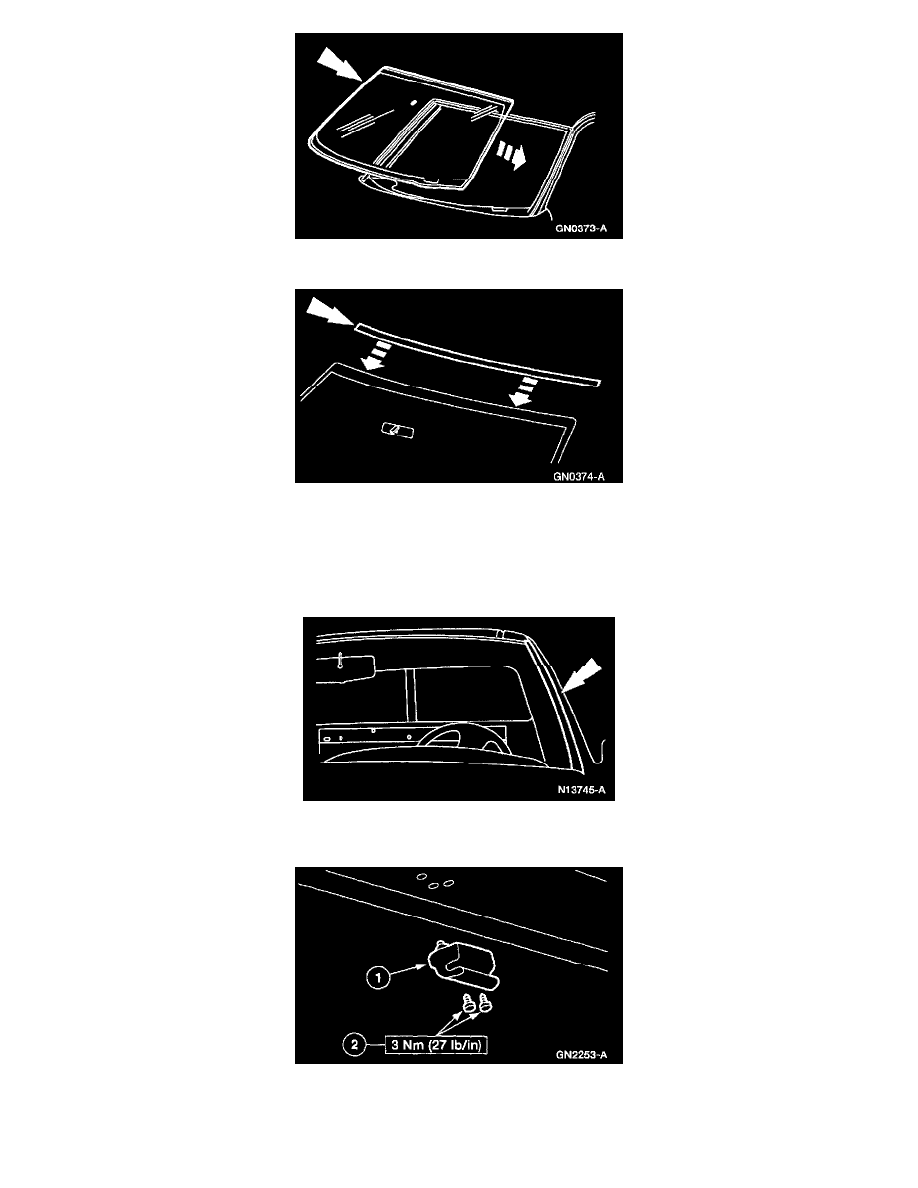 GN0373-A

GN0374-A

N13745-A

1

2

3 Nm (27 lb/in)

GN2253-A