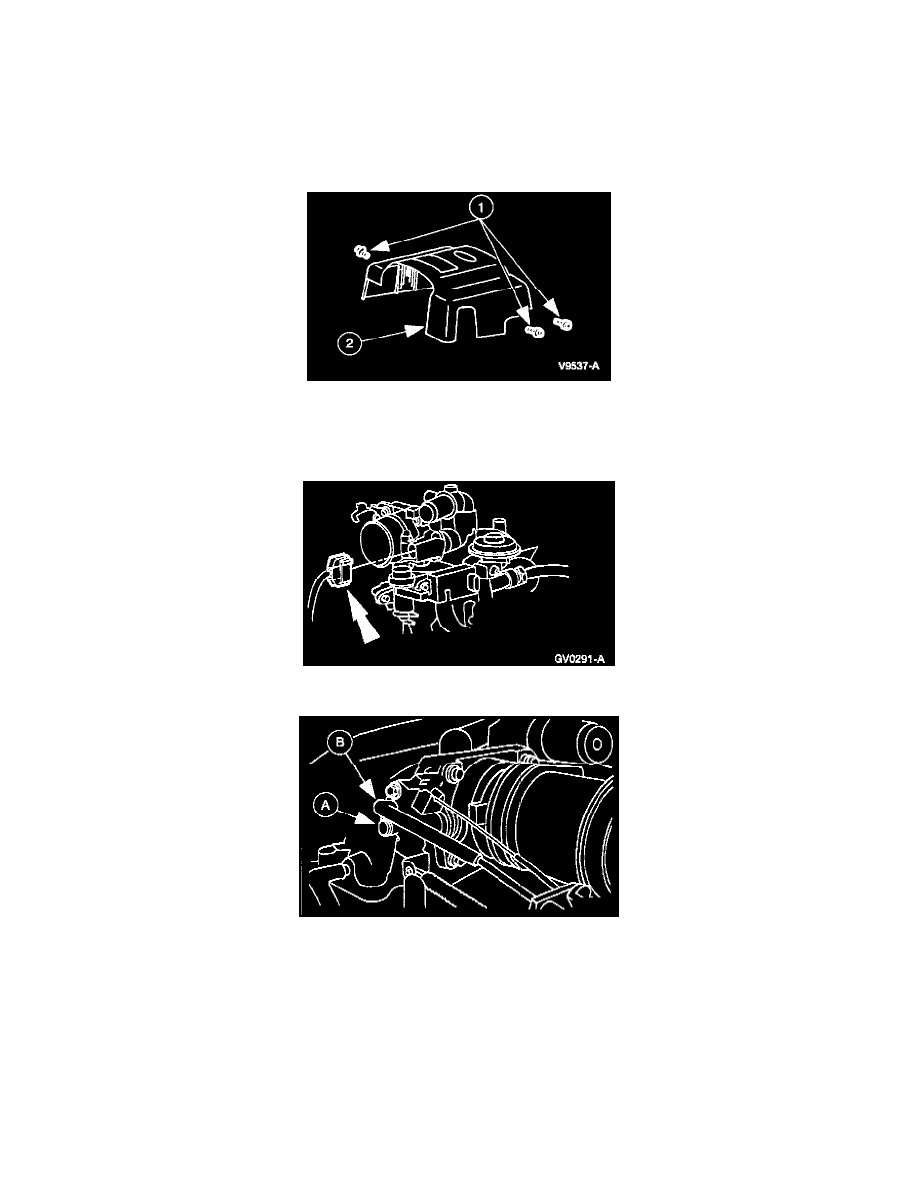 1

2

V9537-A

GV0291-A

B

A