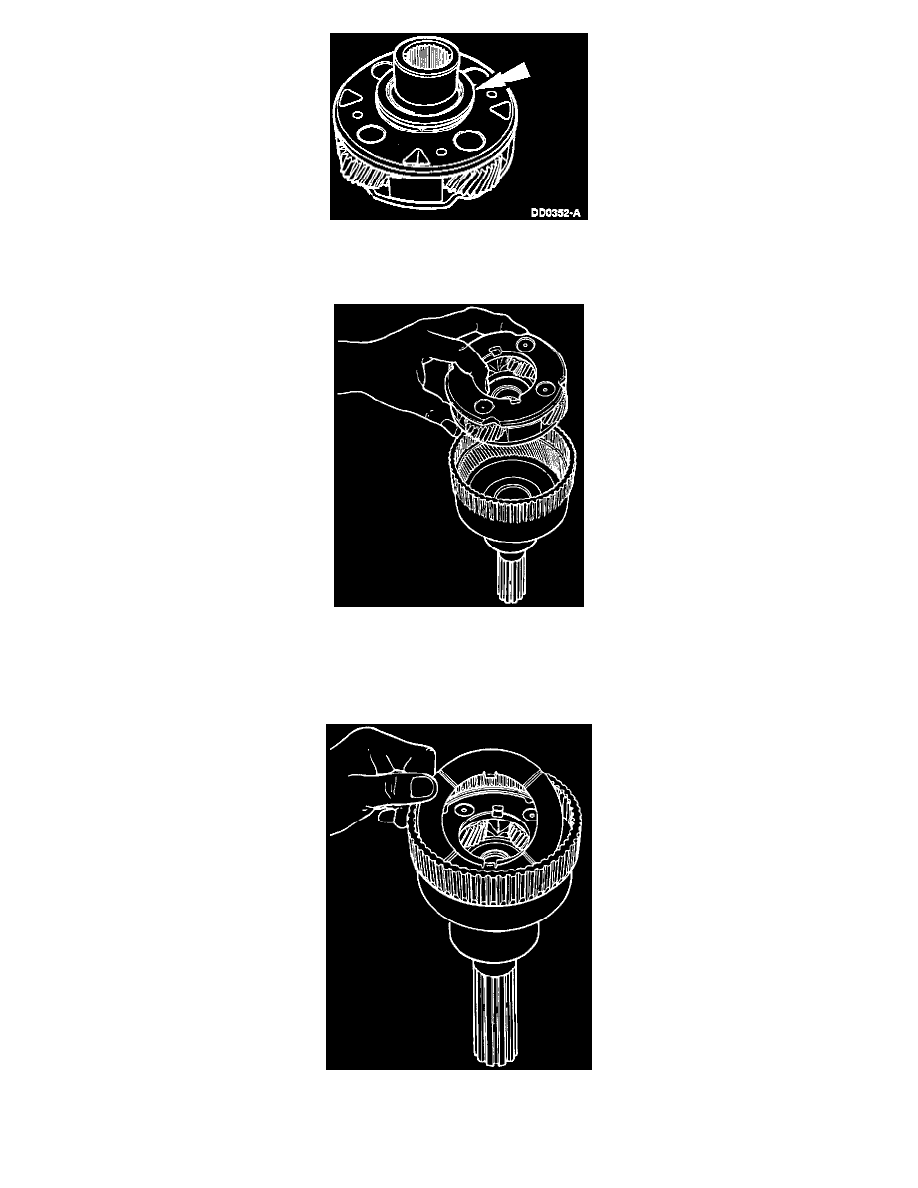 DD0352-A