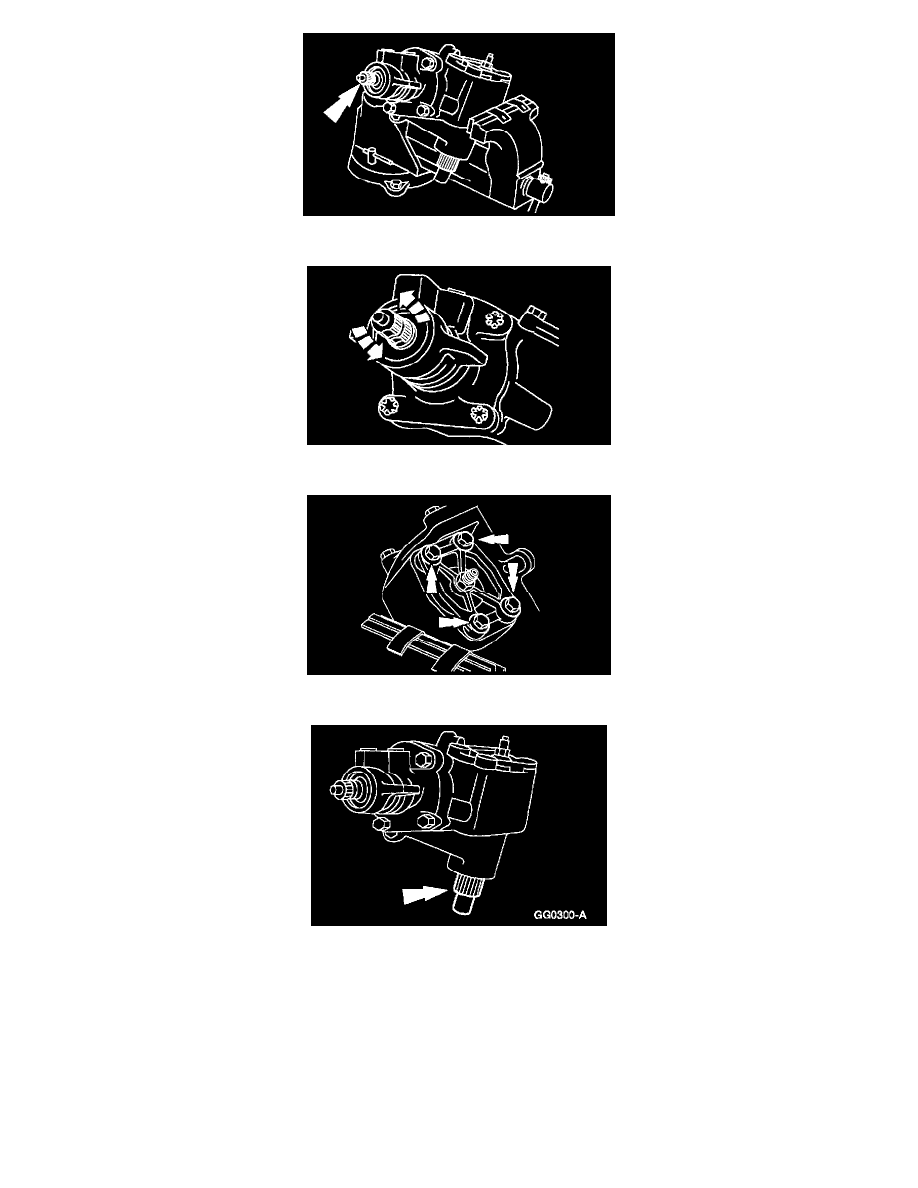 GG0300-A