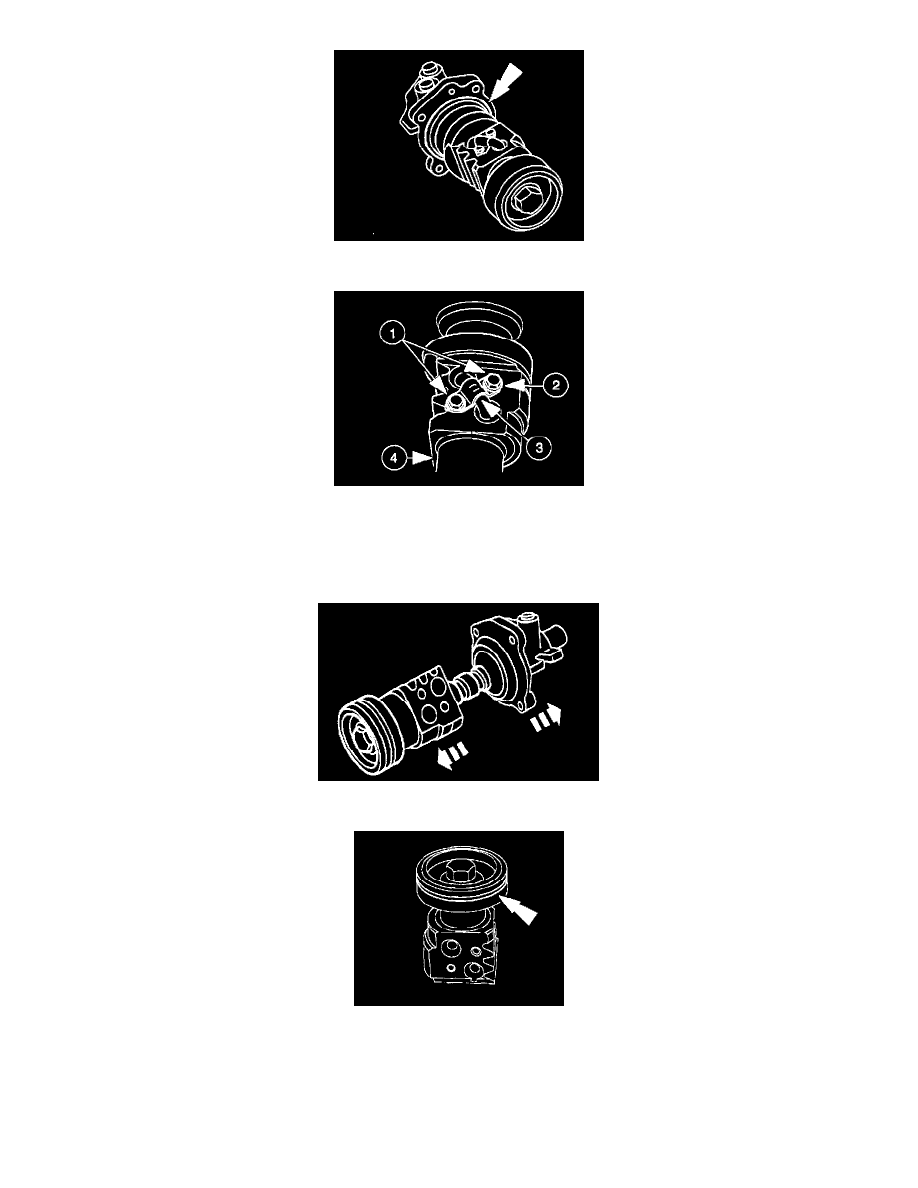 1
2
3
4