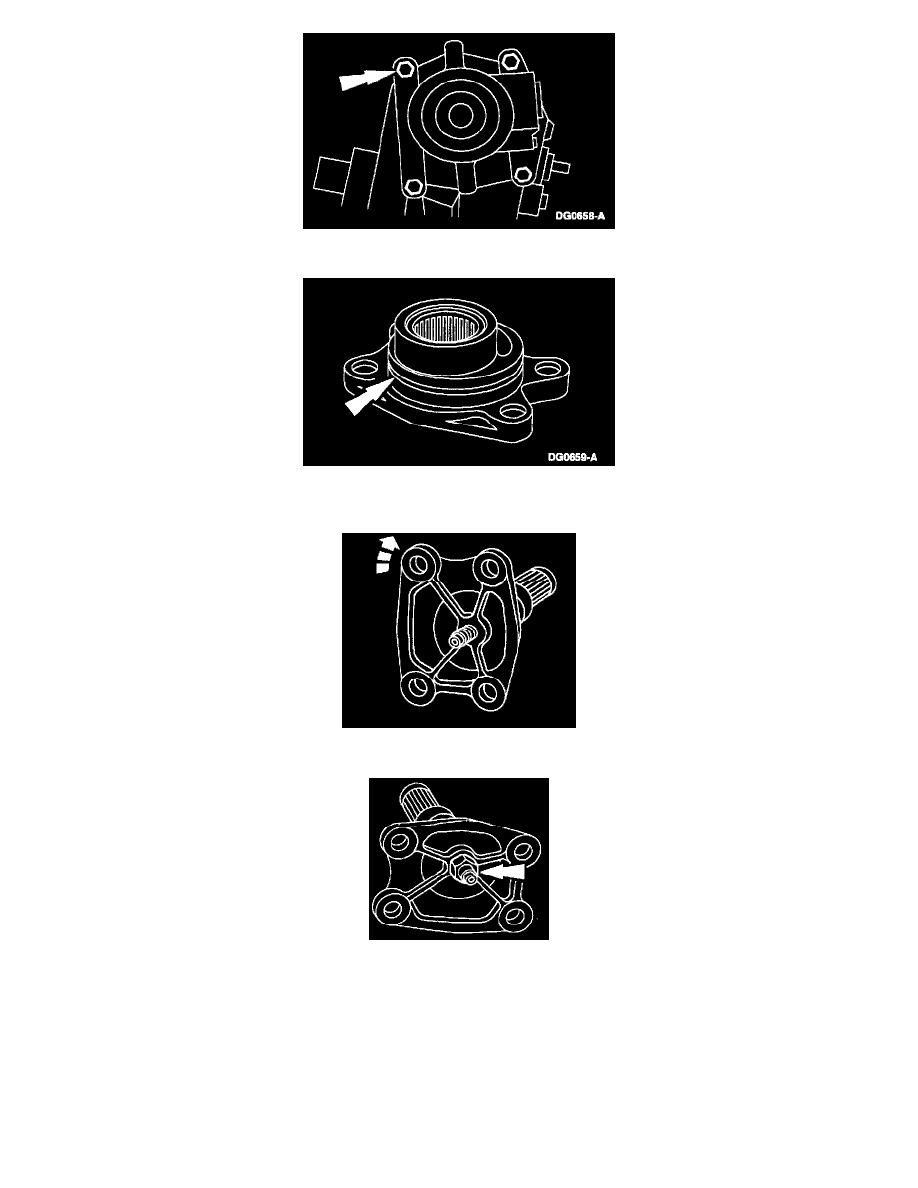 DG0658-A

DG0659-A