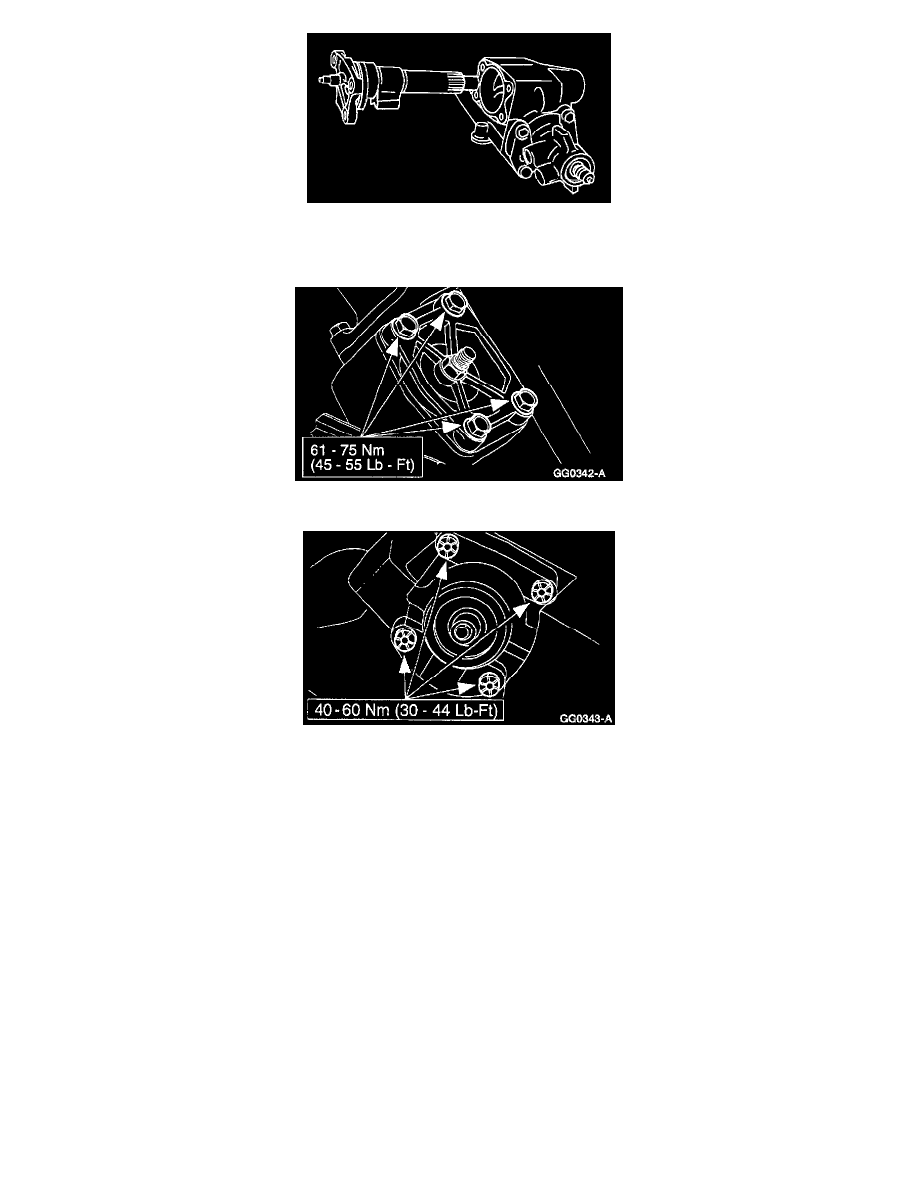 61 - 75 Nm
(45 - 55 Lb - Ft)

GG0342-A

40 - 60 Nm (30 - 44 Lb-Ft)

GG0343-A