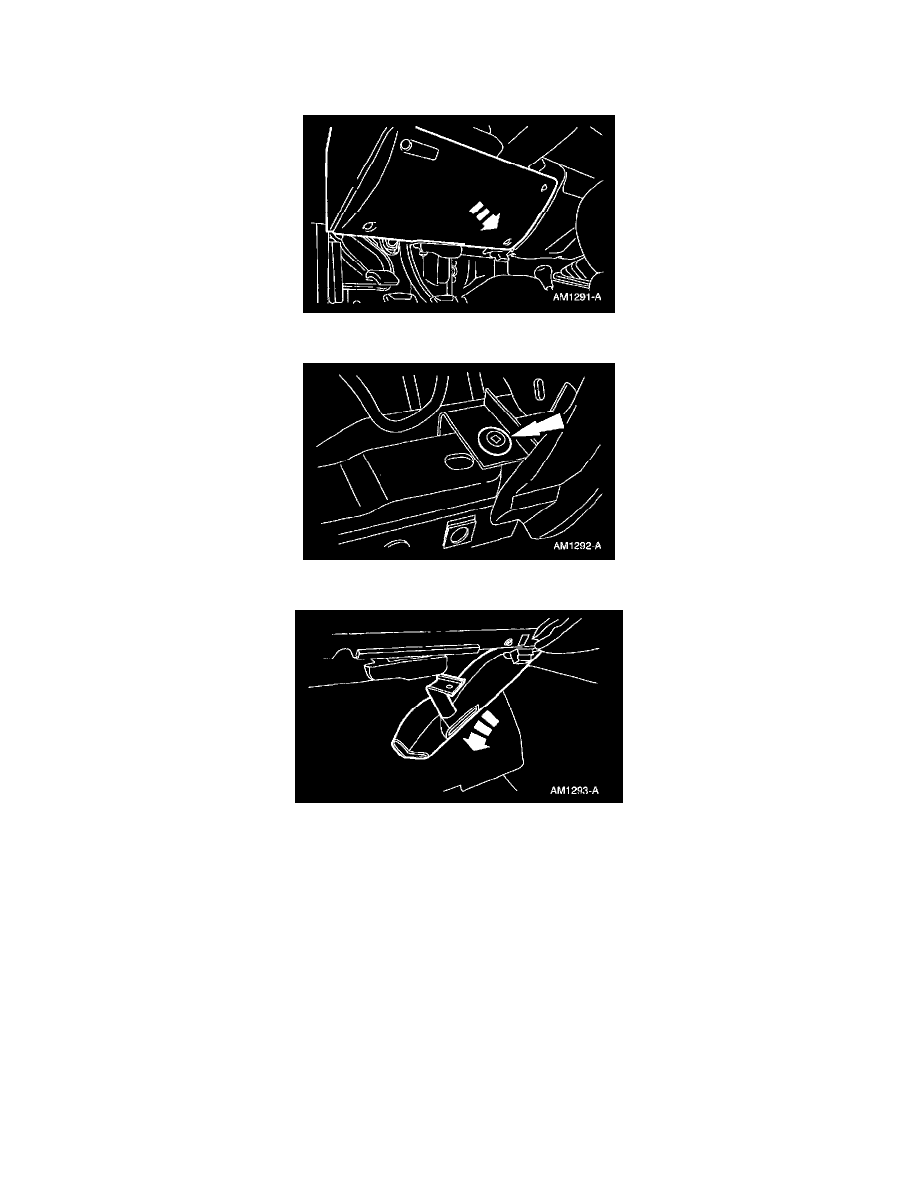 AM1291-A

AM1292-A

AM1293-A