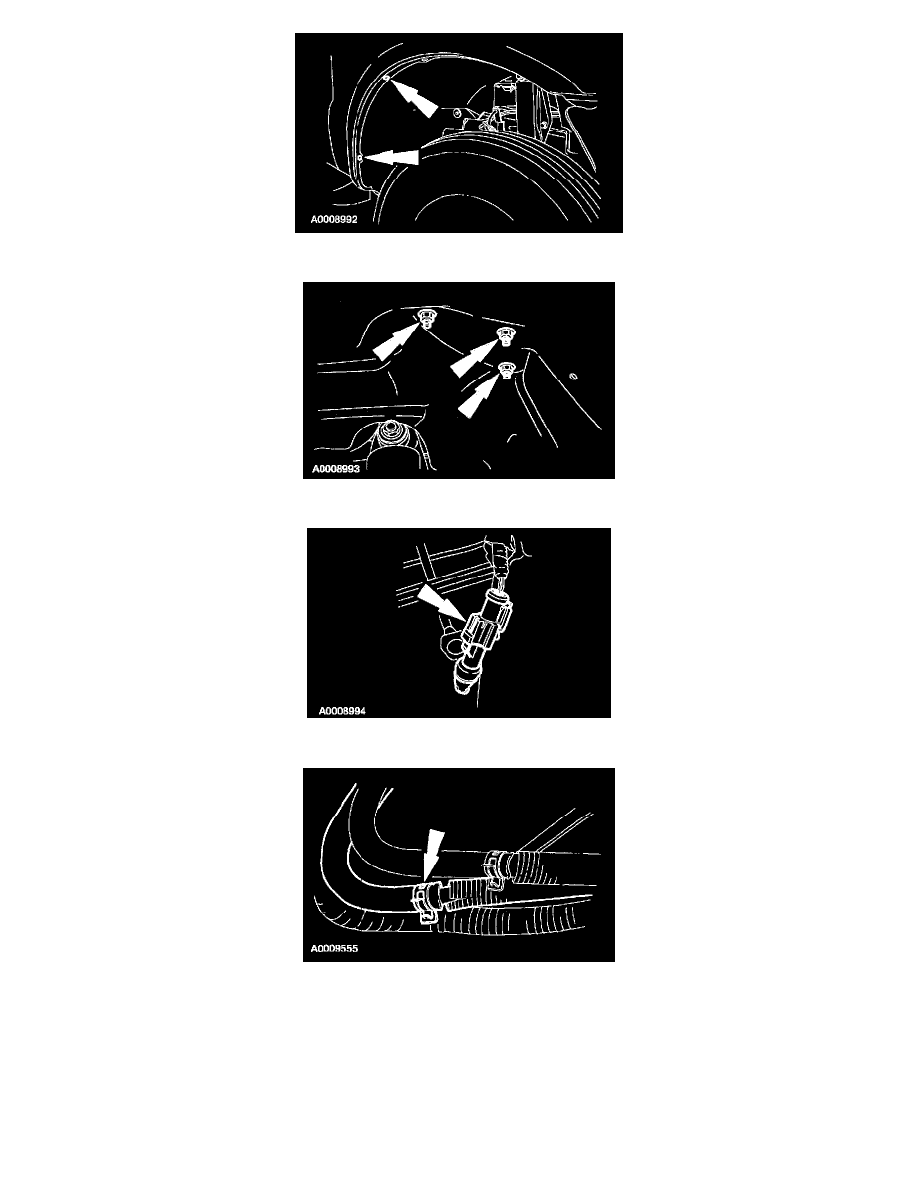 A0008992

A0008993

A0008994

A0009555