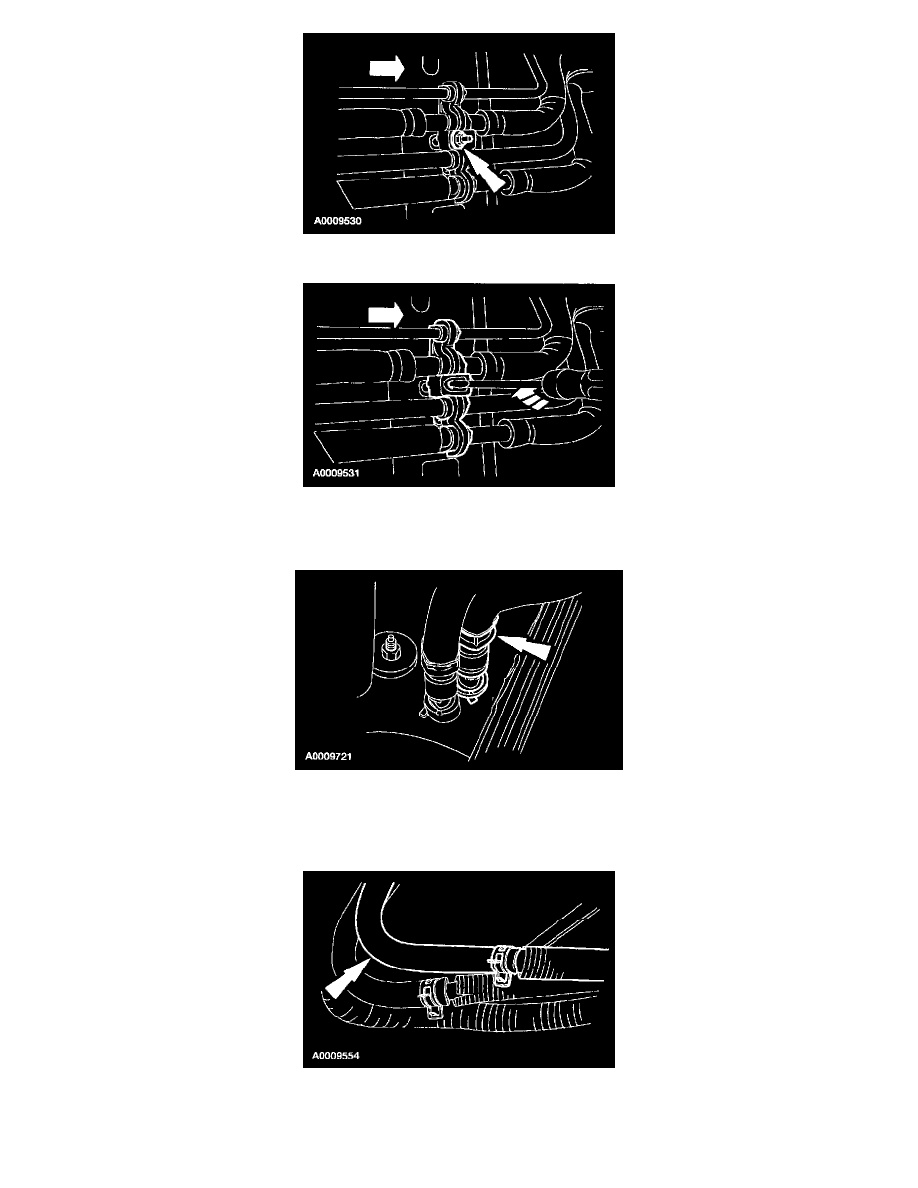 A0009530

A0009531

A0009721

A0009554