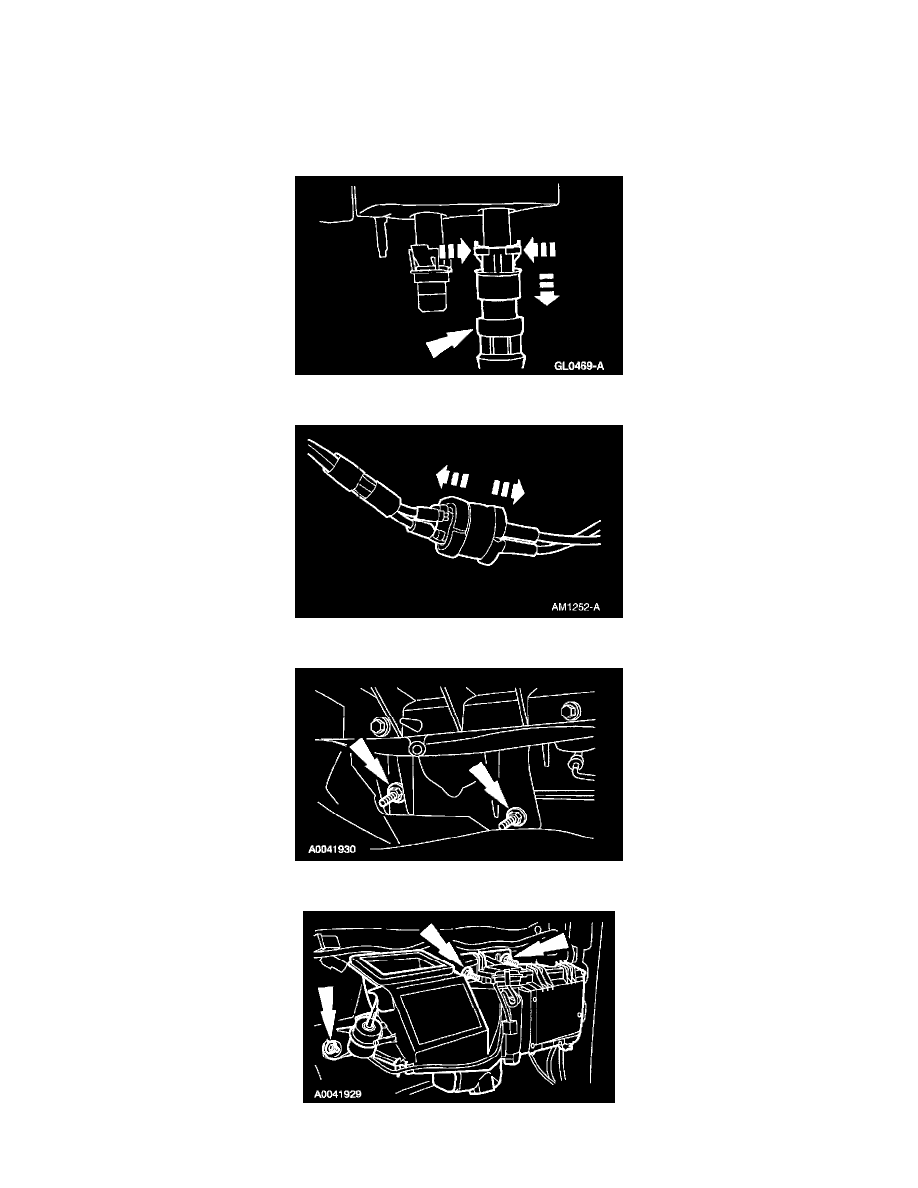 GL0469-A

AM1252-A

A0041930

A0041929