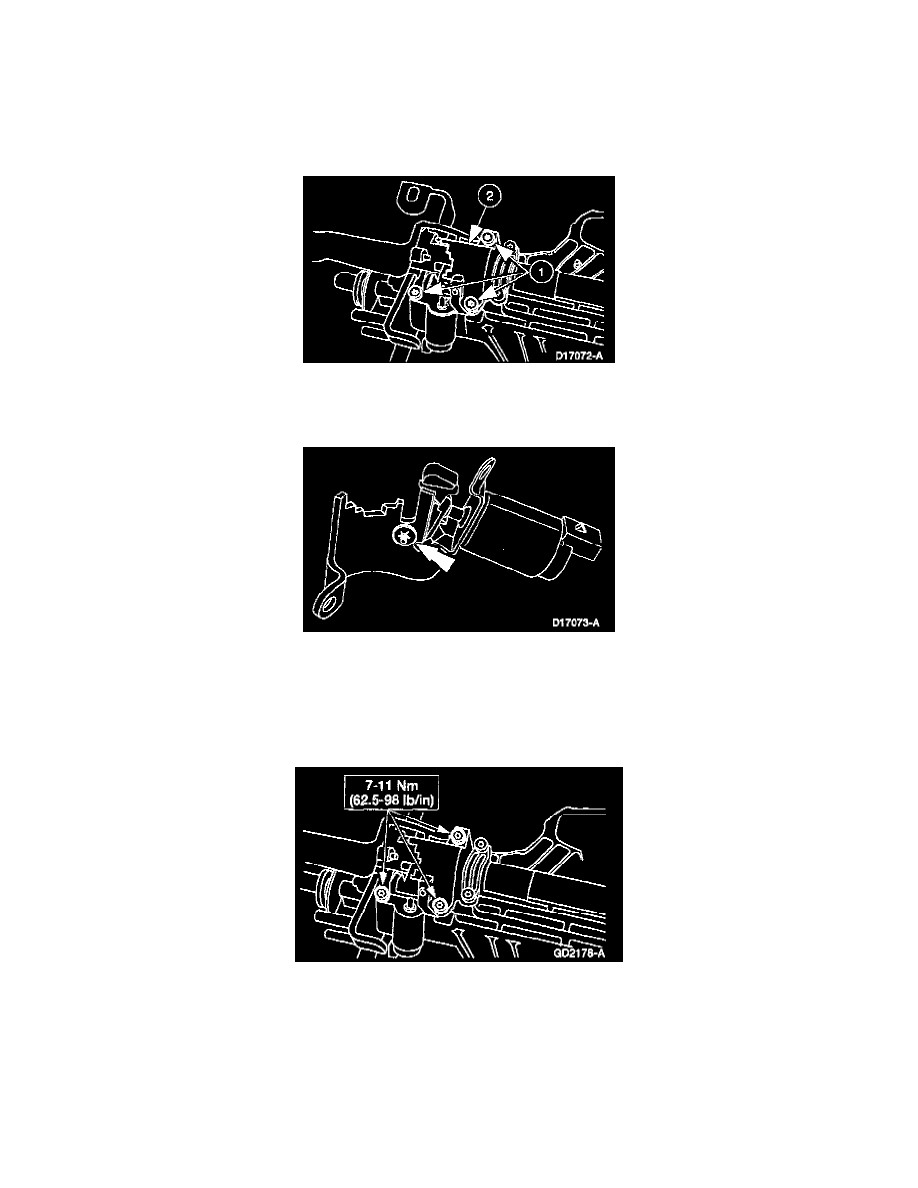 2
1
D17072-A

D17073-A

7-11 Nm
(62.5-98 lb/in)
GD2176-A