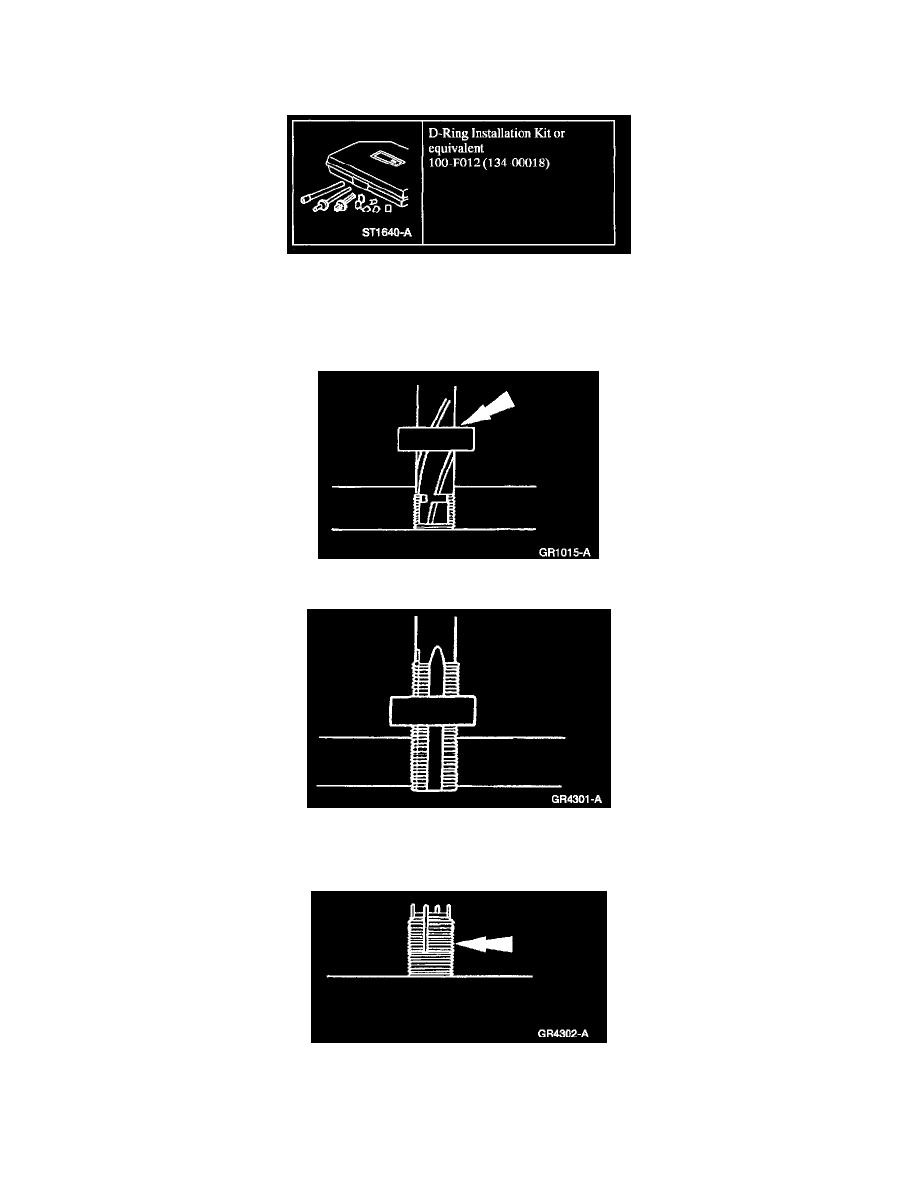 ST1640-A

D-Ring Installation Kit or equivalent
100-F012 (134 00018)

GR1015-A

GR4301-A

GR4302-A