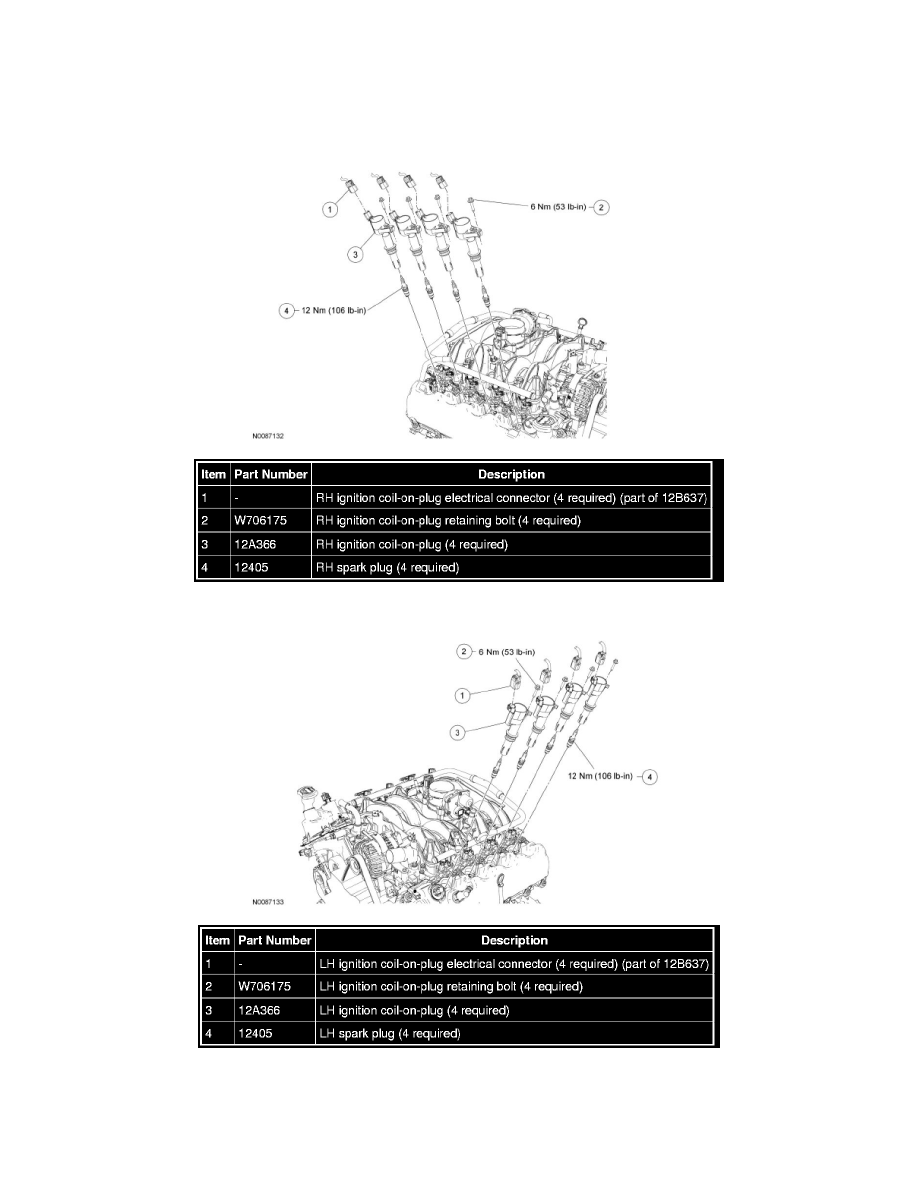 1
6 Nm (53 lb-in)
2
3
4
12 Nm (106 lb-in)
N0087132

| Item | Part Number | Description |
|---|---|---|
| 1 | - | RH ignition coil-on-plug electrical connector (4 required) (part of 12B637) |
| 2 | W706175 | RH ignition coil-on-plug retaining bolt (4 required) |
| 3 | 12A366 | RH ignition coil-on-plug (4 required) |
| 4 | 12405 | RH spark plug (4 required) |

2
6 Nm (53 lb-in)
1
3
12 Nm (106 lb-in)
4
N0087133

| Item | Part Number | Description |
|---|---|---|
| 1 | - | LH ignition coil-on-plug electrical connector (4 required) (part of 12B637) |
| 2 | W706175 | LH ignition coil-on-plug retaining bolt (4 required) |
| 3 | 12A366 | LH ignition coil-on-plug (4 required) |
| 4 | 12405 | LH spark plug (4 required) |