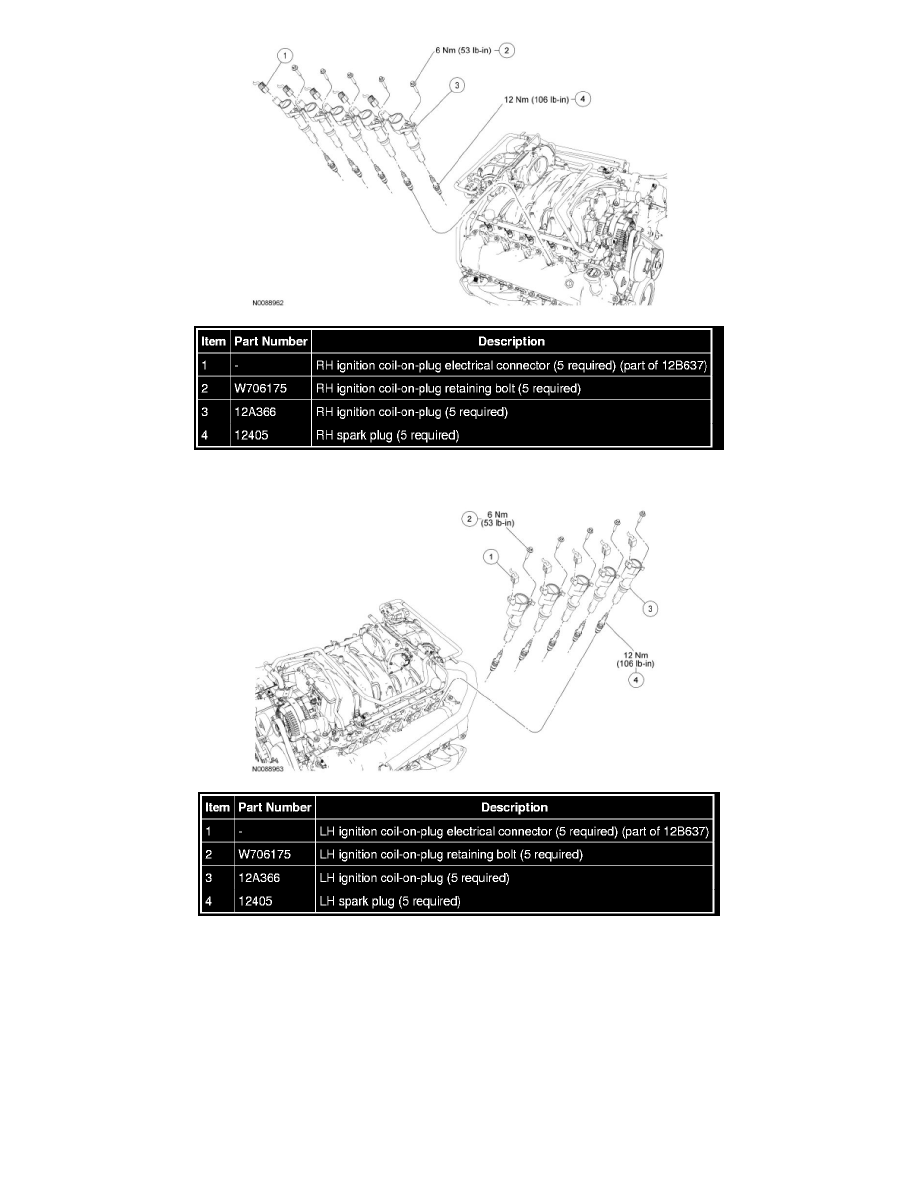 1

6 Nm (53 lb-in) 2

3

12 Nm (106 lb-in) 4

N0088962

| Item | Part Number | Description |
|---|---|---|
| 1 | - | RH ignition coil-on-plug electrical connector (5 required) (part of 12B637) |
| 2 | W706175 | RH ignition coil-on-plug retaining bolt (5 required) |
| 3 | 12A366 | RH ignition coil-on-plug (5 required) |
| 4 | 12405 | RH spark plug (5 required) |

2 6 Nm (53 lb-in)

1

3

12 Nm (106 lb-in)

4

N0088963

| Item | Part Number | Description |
|---|---|---|
| 1 | - | LH ignition coil-on-plug electrical connector (5 required) (part of 12B637) |
| 2 | W706175 | LH ignition coil-on-plug retaining bolt (5 required) |
| 3 | 12A366 | LH ignition coil-on-plug (5 required) |
| 4 | 12405 | LH spark plug (5 required) |