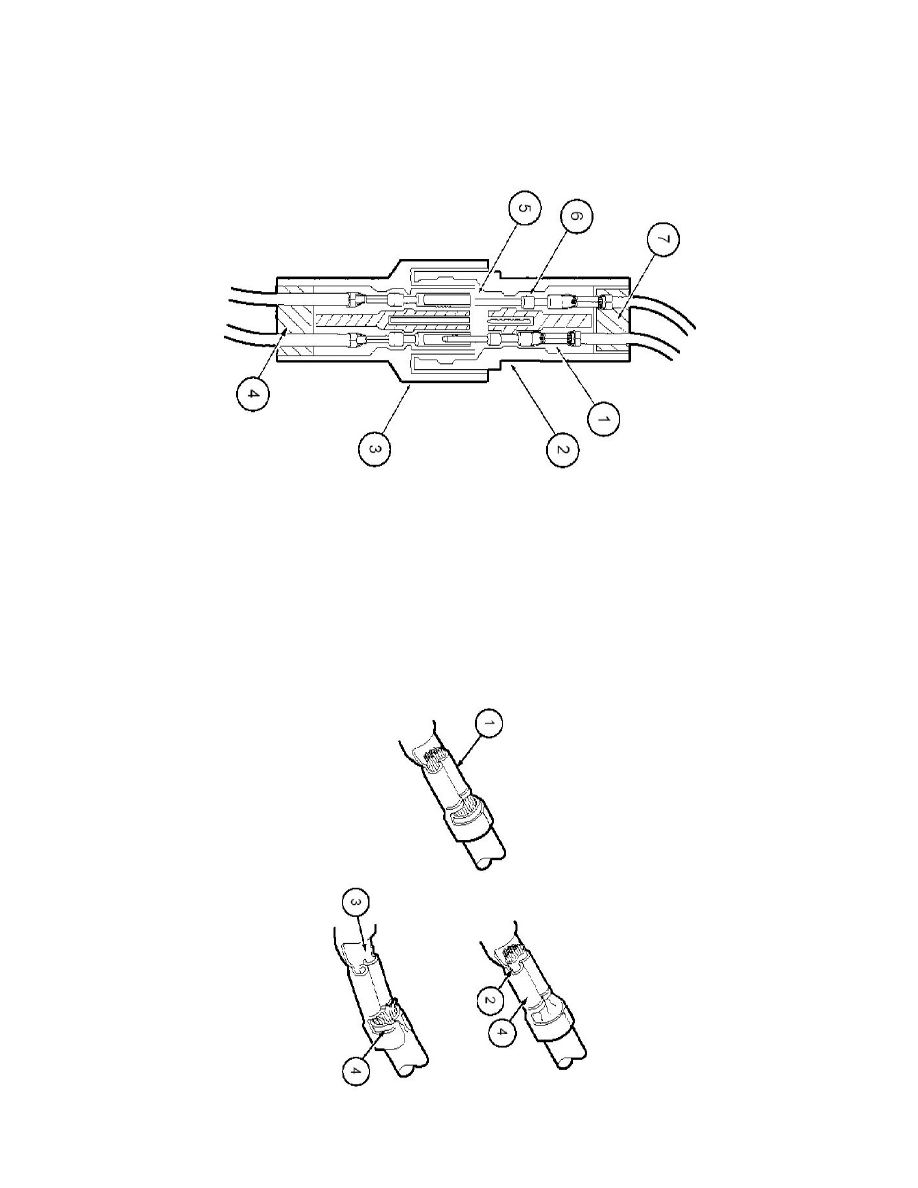 5
6
7
4
3
2
1
1
3
4
2
4