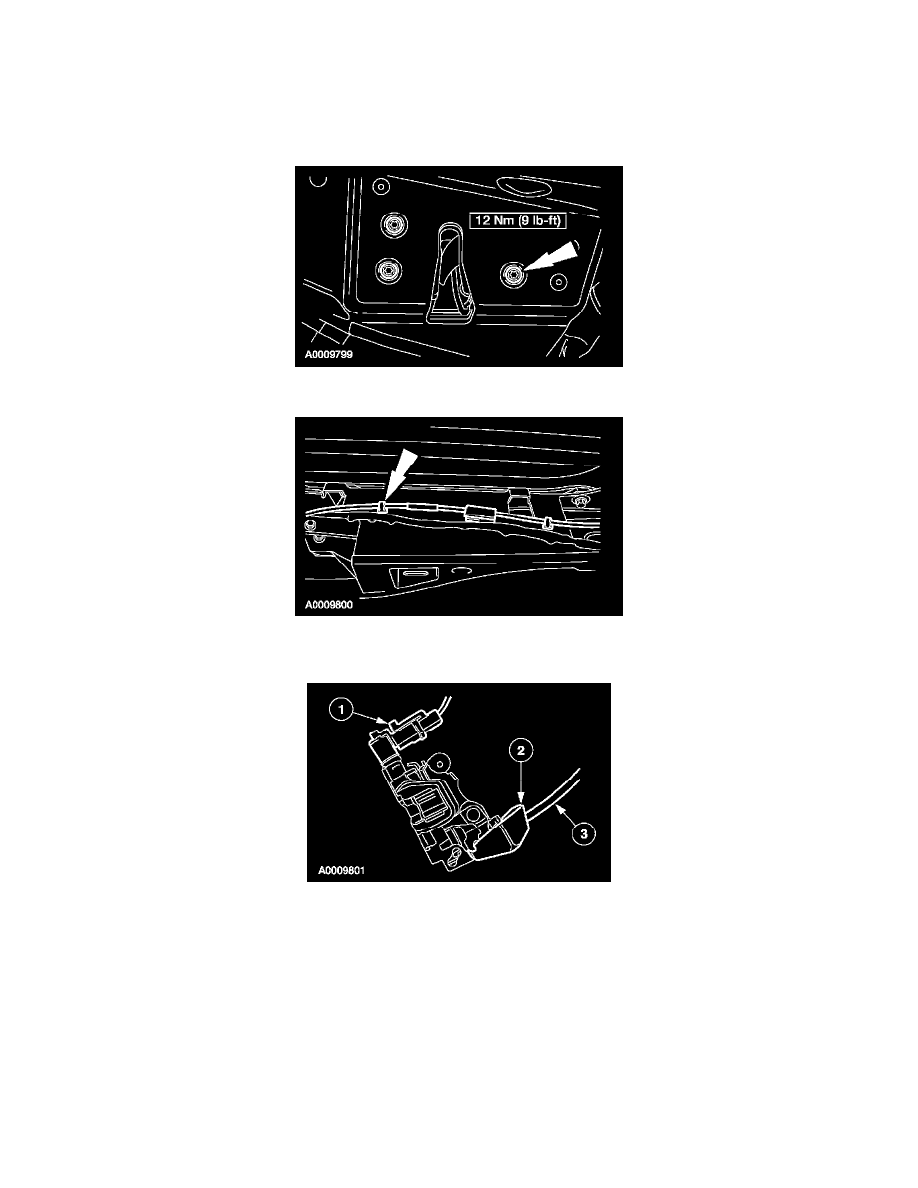 12 Nm (9 lb-ft)

A0009799

A0009800

1

2

3

A0009801