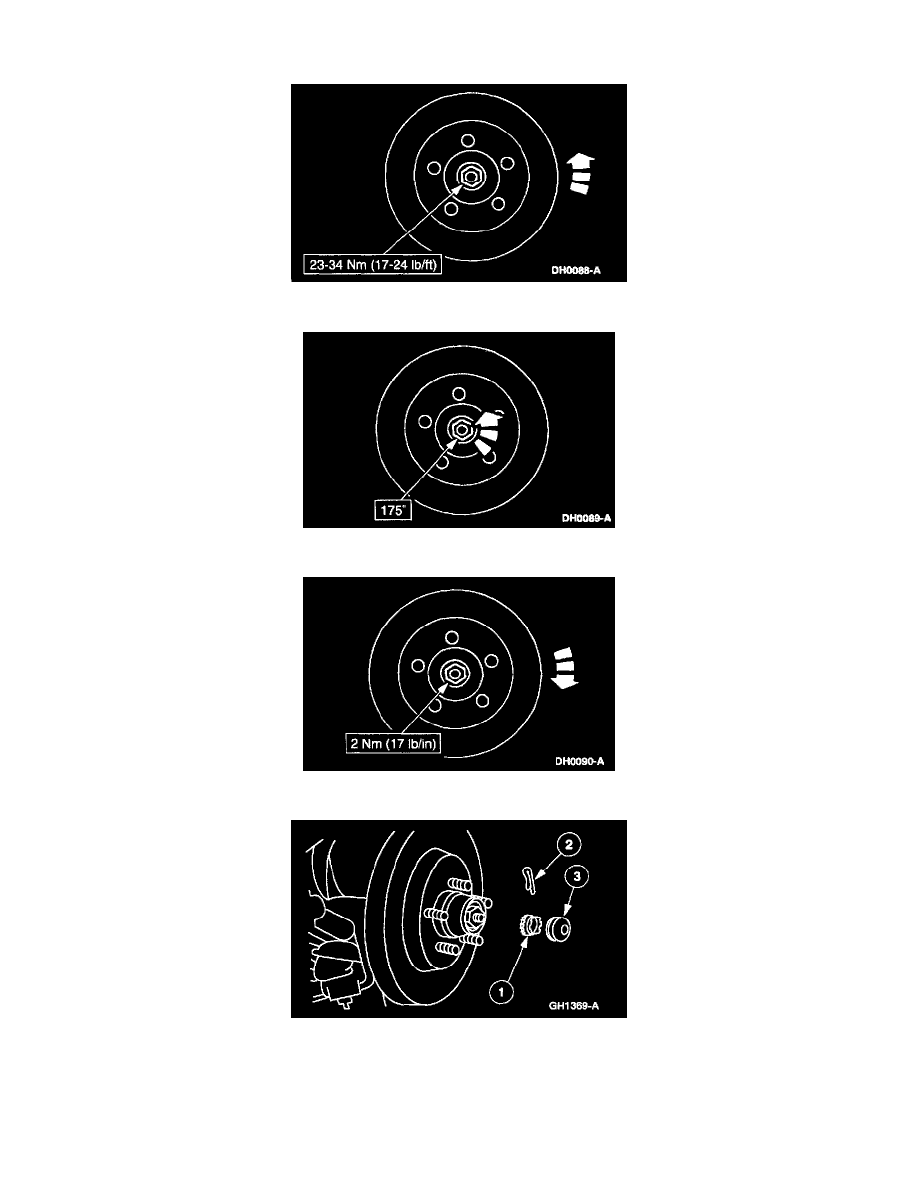 23-34 Nm (17-24 lb/ft)
DH0088-A

175°
DH0089-A

2 Nm (17 lb/in)
DH0090-A

2
3
1
GH1369-A