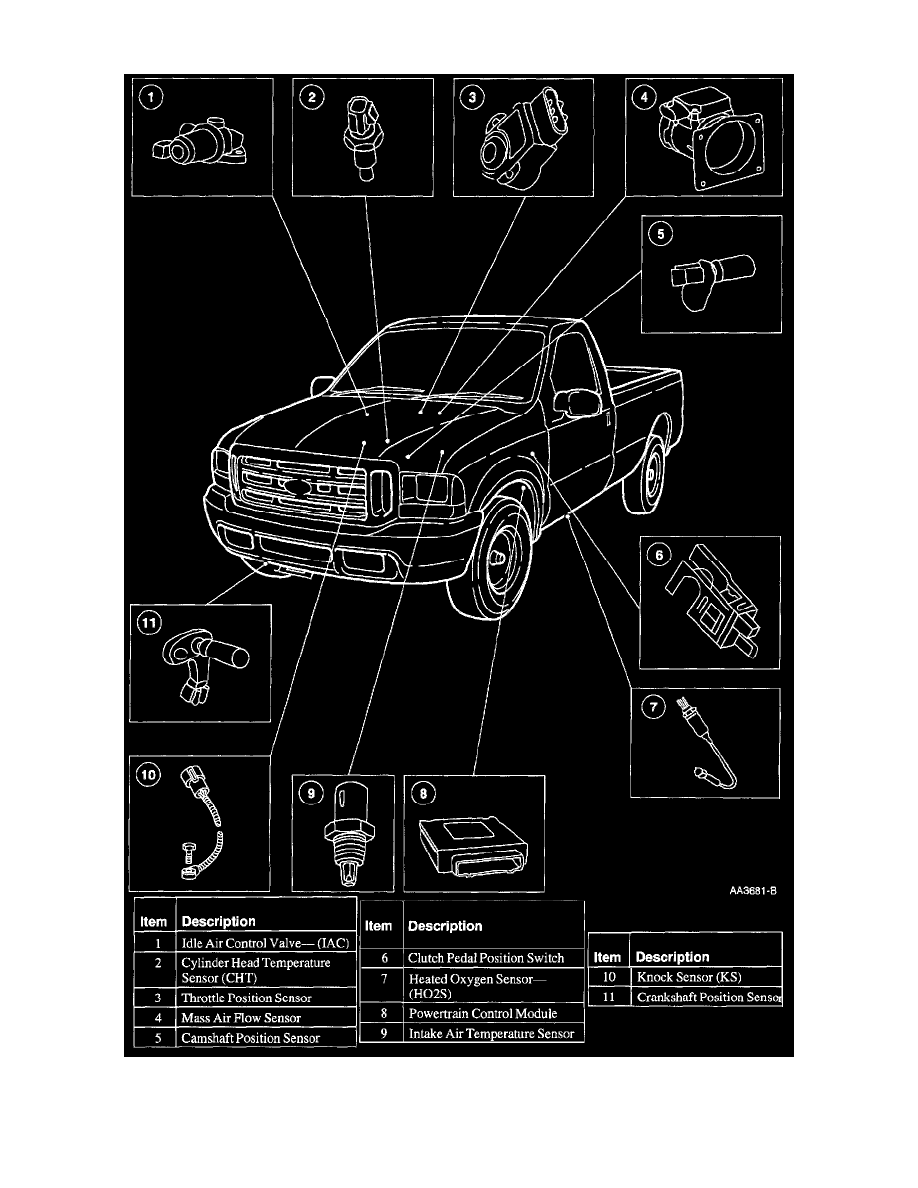 1

2

3

4

5

6

7

8

9

10

11

AA3681-B

| Item | Description |
|---|---|
| 1 | Idle Air Control Valve— (IAC) |
| 2 | Cylinder Head Temperature Sensor (CHT) |
| 3 | Throttle Position Sensor |
| 4 | Mass Air Flow Sensor |
| 5 | Camshaft Position Sensor |

| Item | Description |
|---|---|
| 6 | Clutch Pedal Position Switch |
| 7 | Heated Oxygen Sensor— (HO2S) |
| 8 | Powertrain Control Module |
| 9 | Intake Air Temperature Sensor |

| Item | Description |
|---|---|
| 10 | Knock Sensor (KS) |
| 11 | Crankshaft Position Senso |