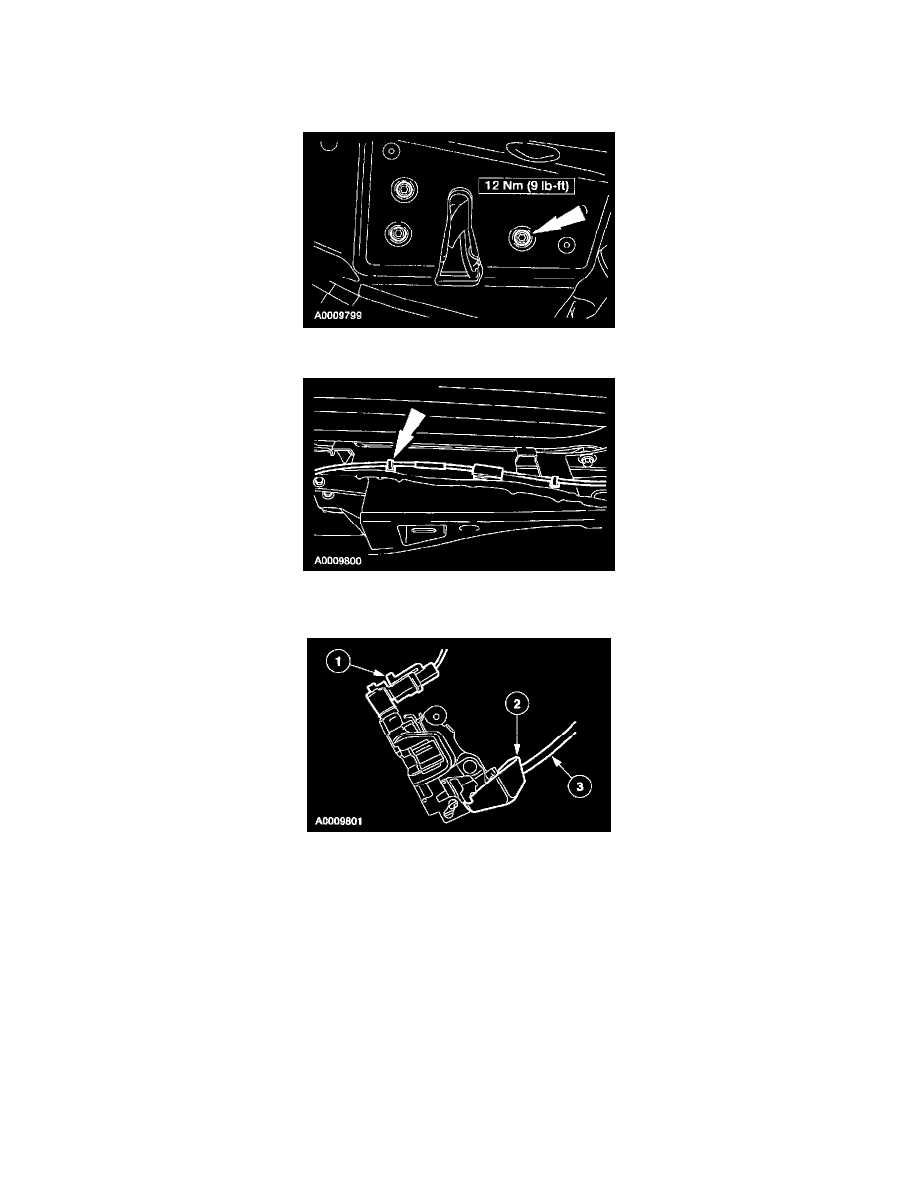 12 Nm (9 lb-ft)

A0009799

A0009800

1

2

3

A0009801