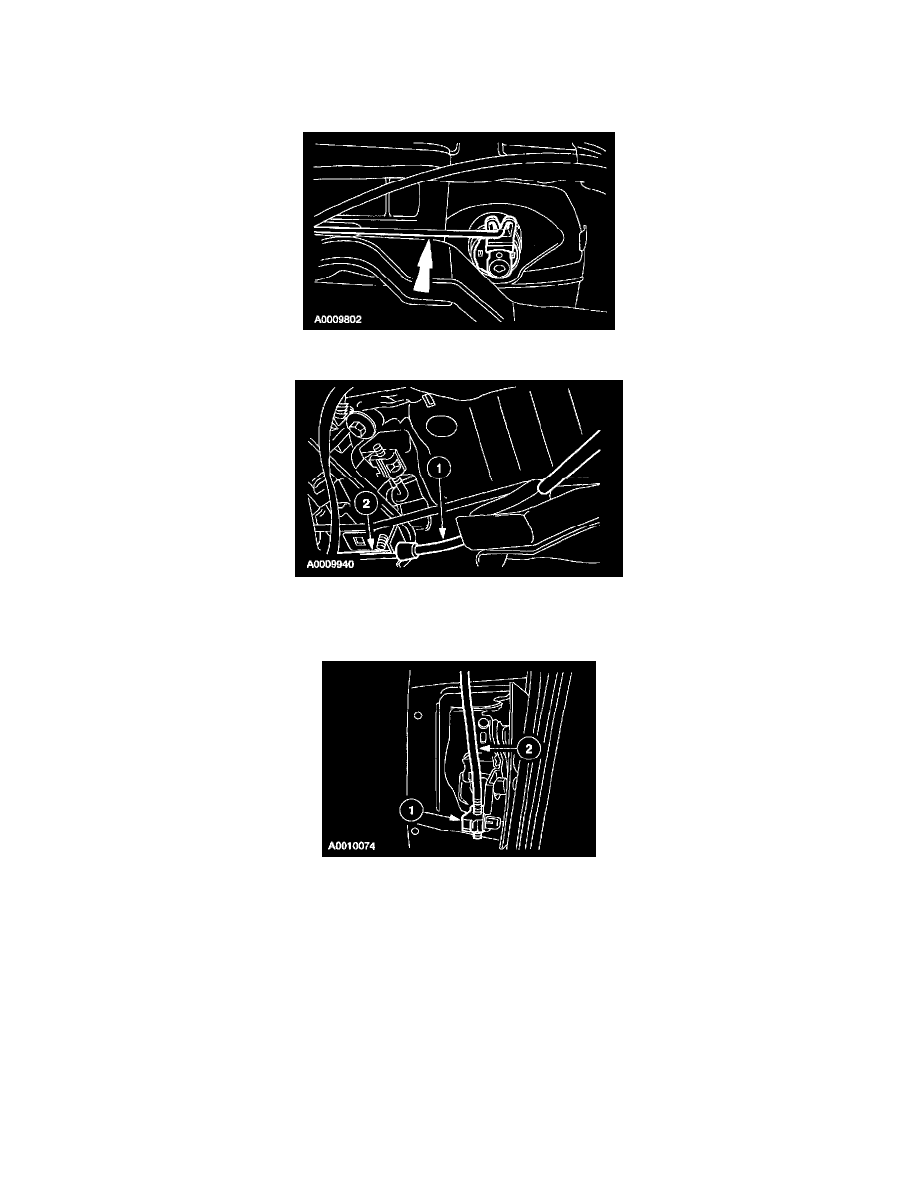 A0009802

1
2
A0009940

2
1
A0010074