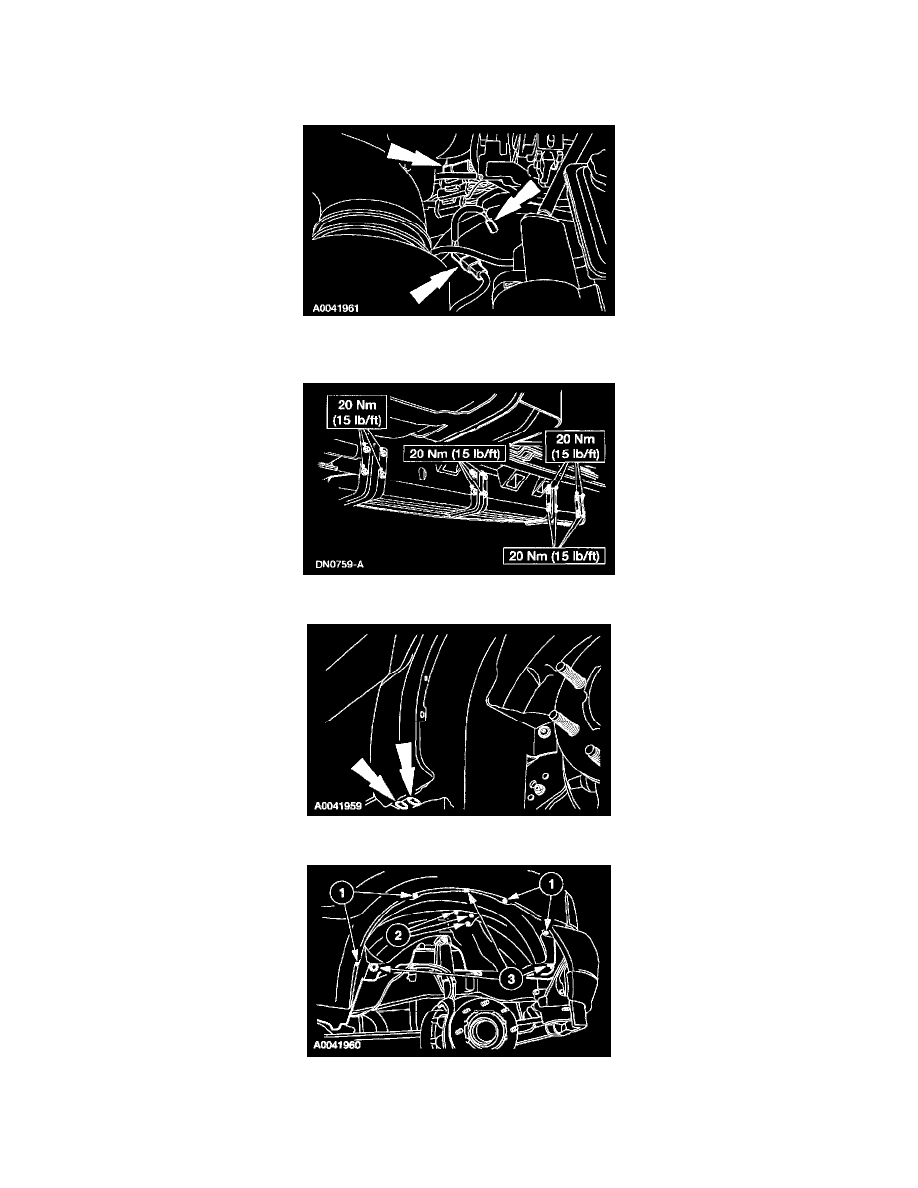 A0041961

20 Nm (15 lb/ft)

20 Nm (15 lb/ft)

20 Nm (15 lb/ft)

20 Nm (15 lb/ft)

DN0759-A

A0041959

1

1

2

3

A0041960