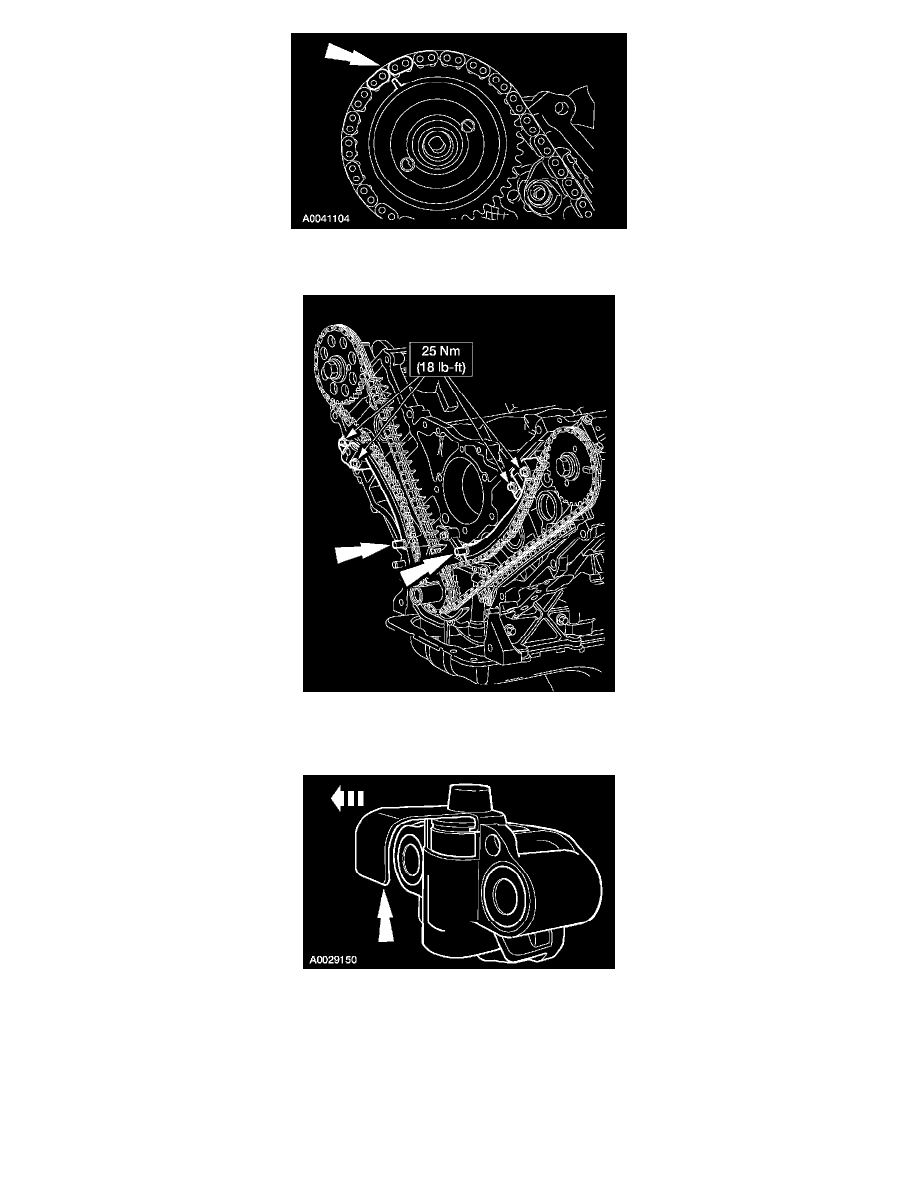 A0041104

25 Nm
(18 lb-ft)

A0029150