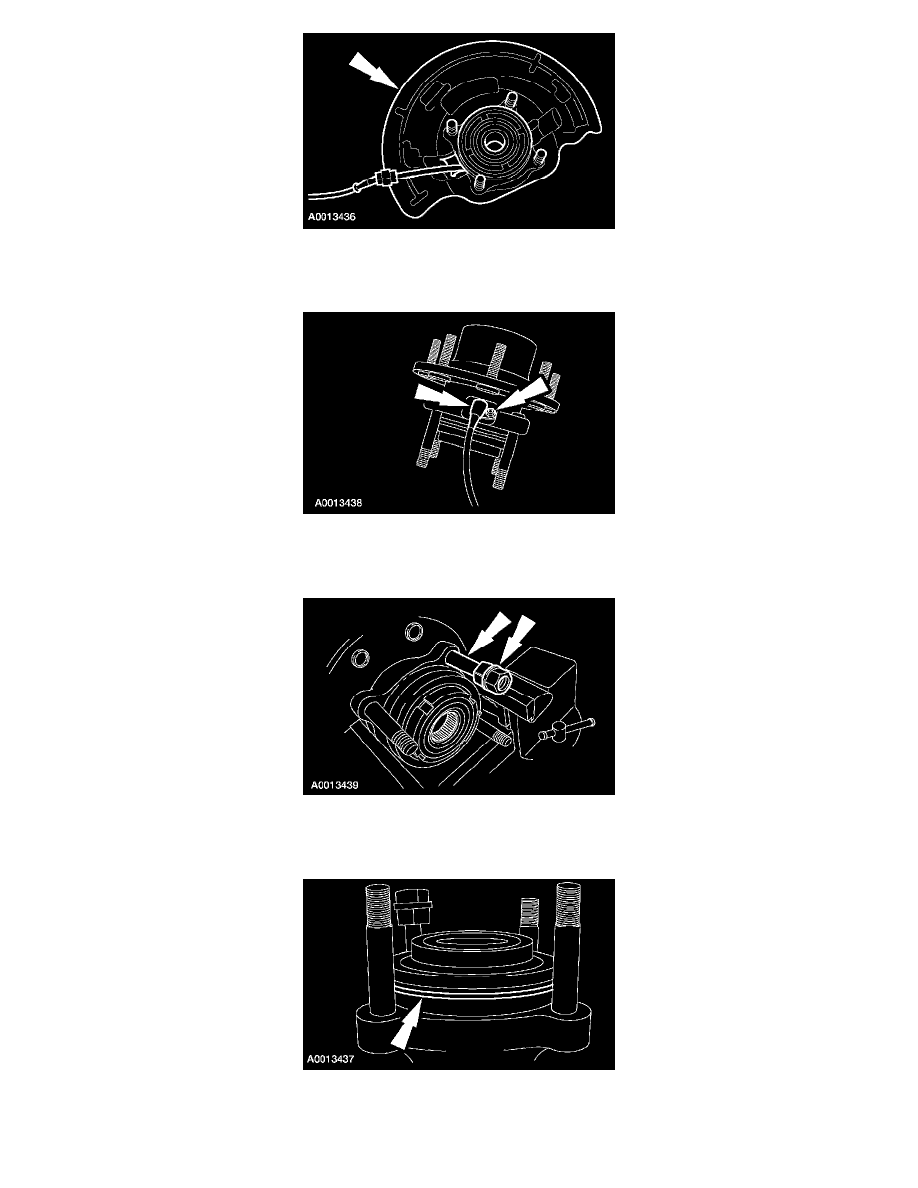 A0013436

A0013438

A0013439

A0013437