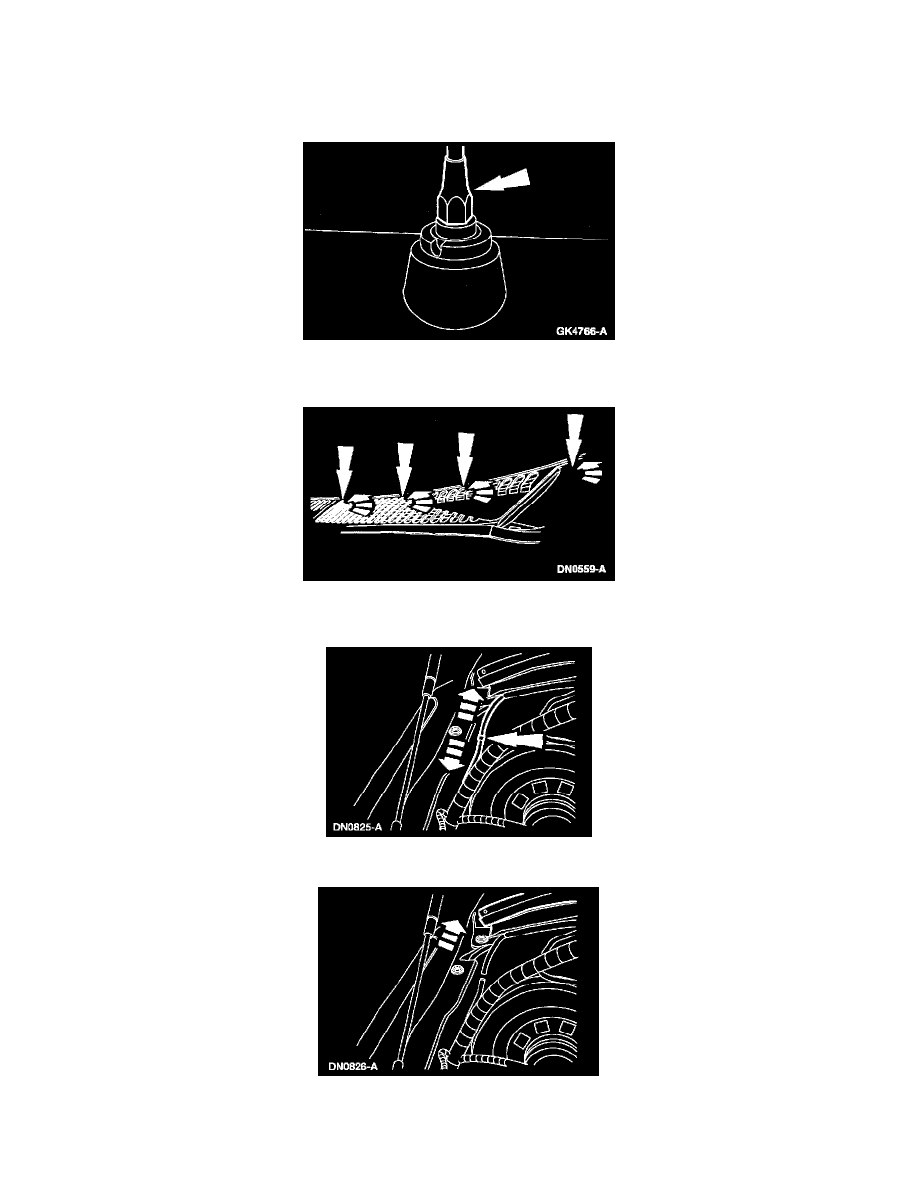 GK4766-A

DN0559-A

DN0825-A

DN0826-A