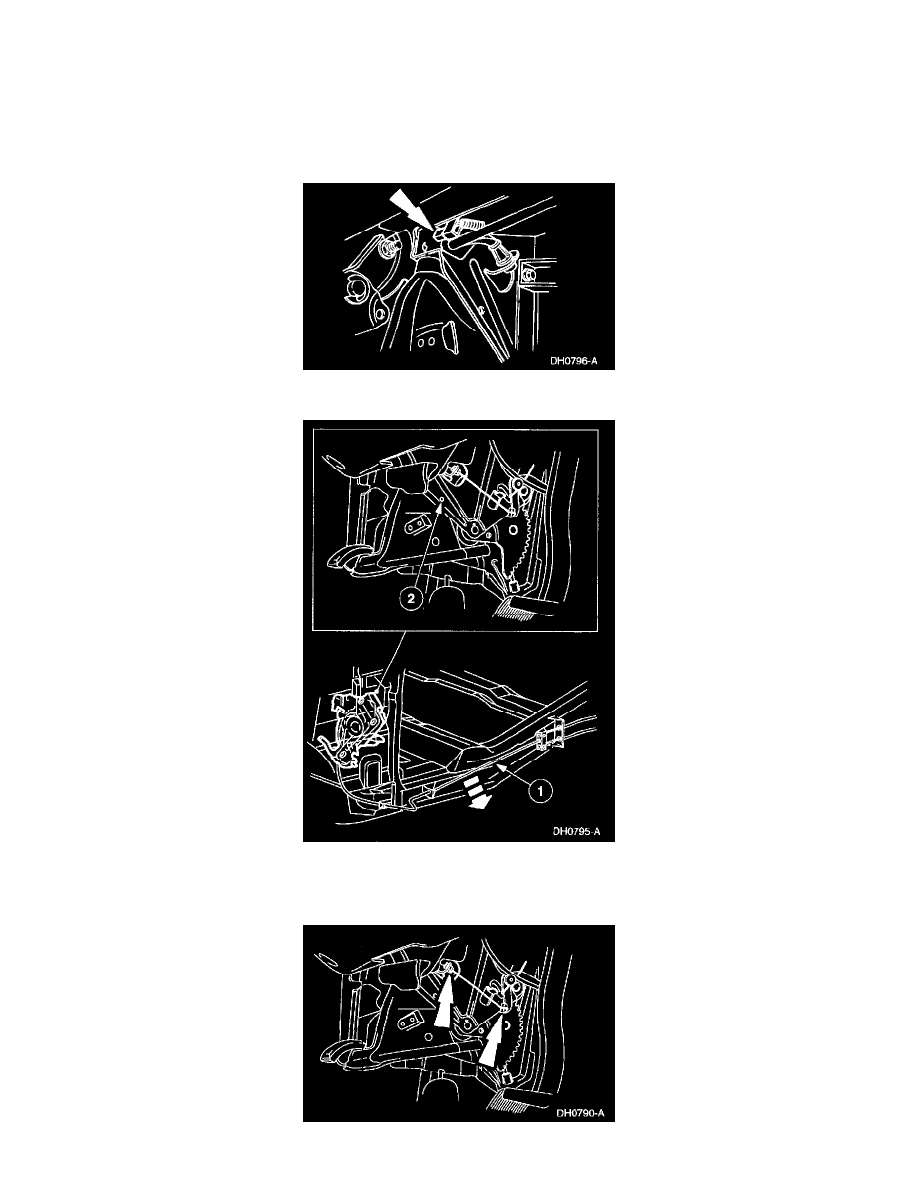 DH0796-A

2

1

DH0795-A

DH0790-A