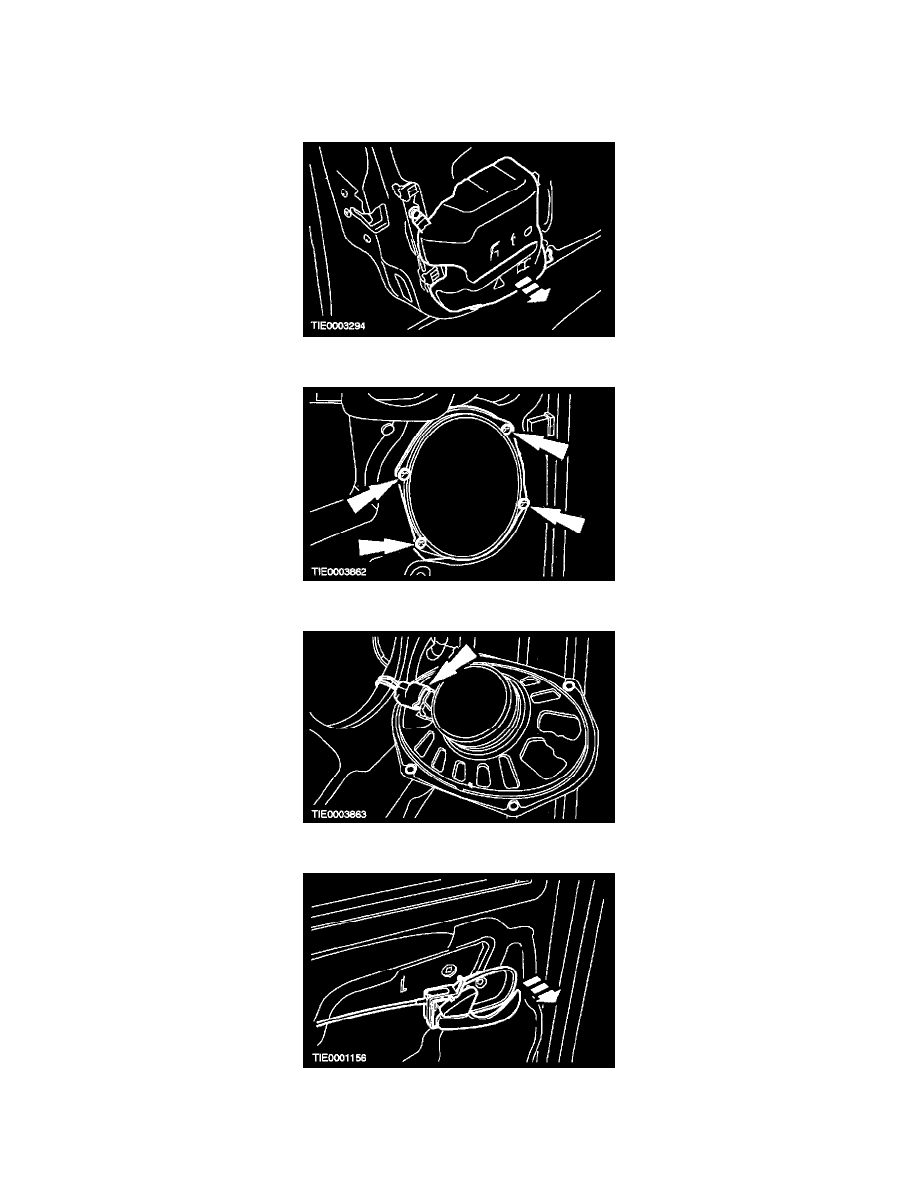 TIE0003294

TIE0003862

TIE0003863

TIE0001156