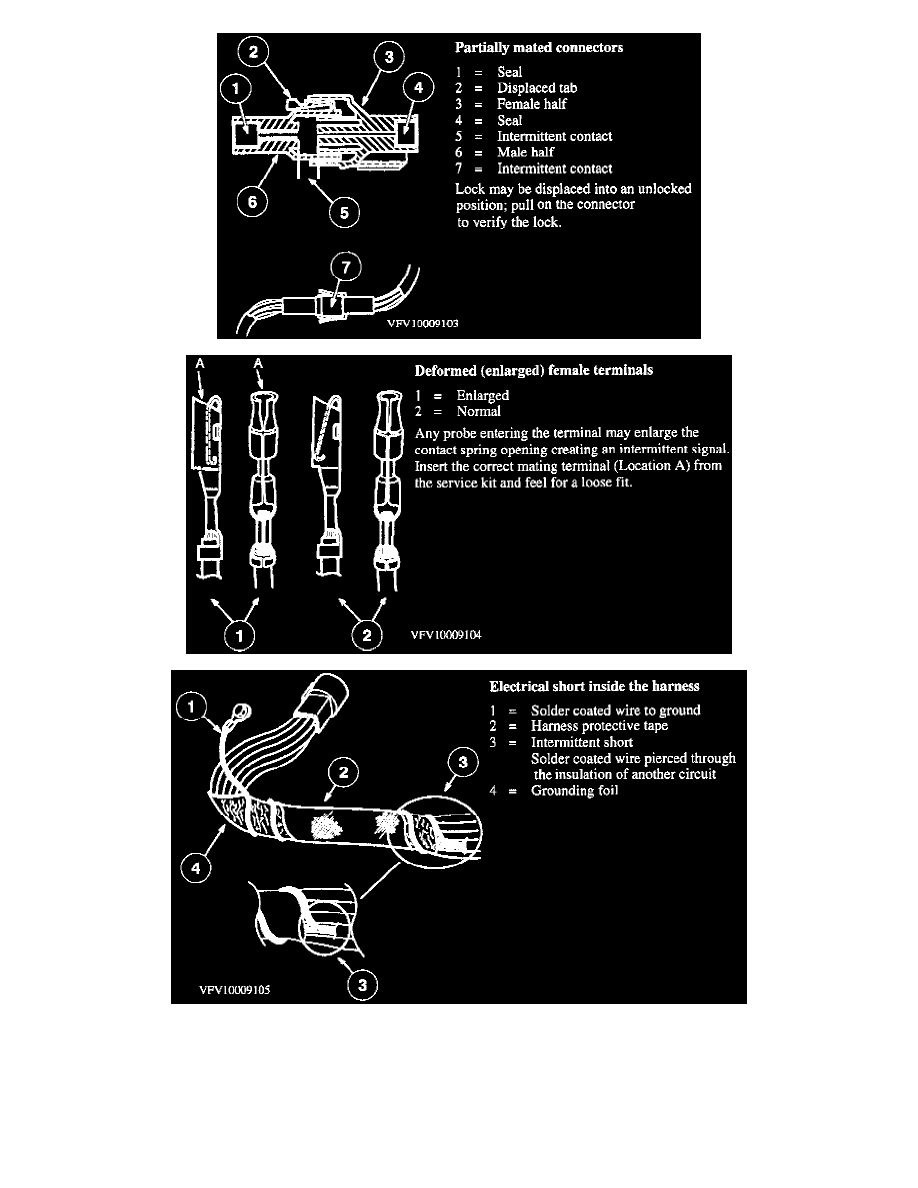 2
3
1
4
6
5
7
VFV10009103

Partially mated connectors

1 = Seal
2 = Displaced tab
3 = Female half
4 = Seal
5 = Intermittent contact
6 = Male half
7 = Intermittent contact

Lock may be displaced into an unlocked position; pull on the connector to verify the lock.

A
A
1
2
VFV10009104

Deformed (enlarged) female terminals

1 = Enlarged
2 = Normal

Any probe entering the terminal may enlarge the contact spring opening creating an intermittent signal. Insert the correct mating terminal (Location A) from the service kit and feel for a loose fit.

1
2
3
4
3
VFV10009105

Electrical short inside the harness

1 = Solder coated wire to ground
2 = Harness protective tape
3 = Intermittent short
Solder coated wire pierced through the insulation of another circuit
4 = Grounding foil