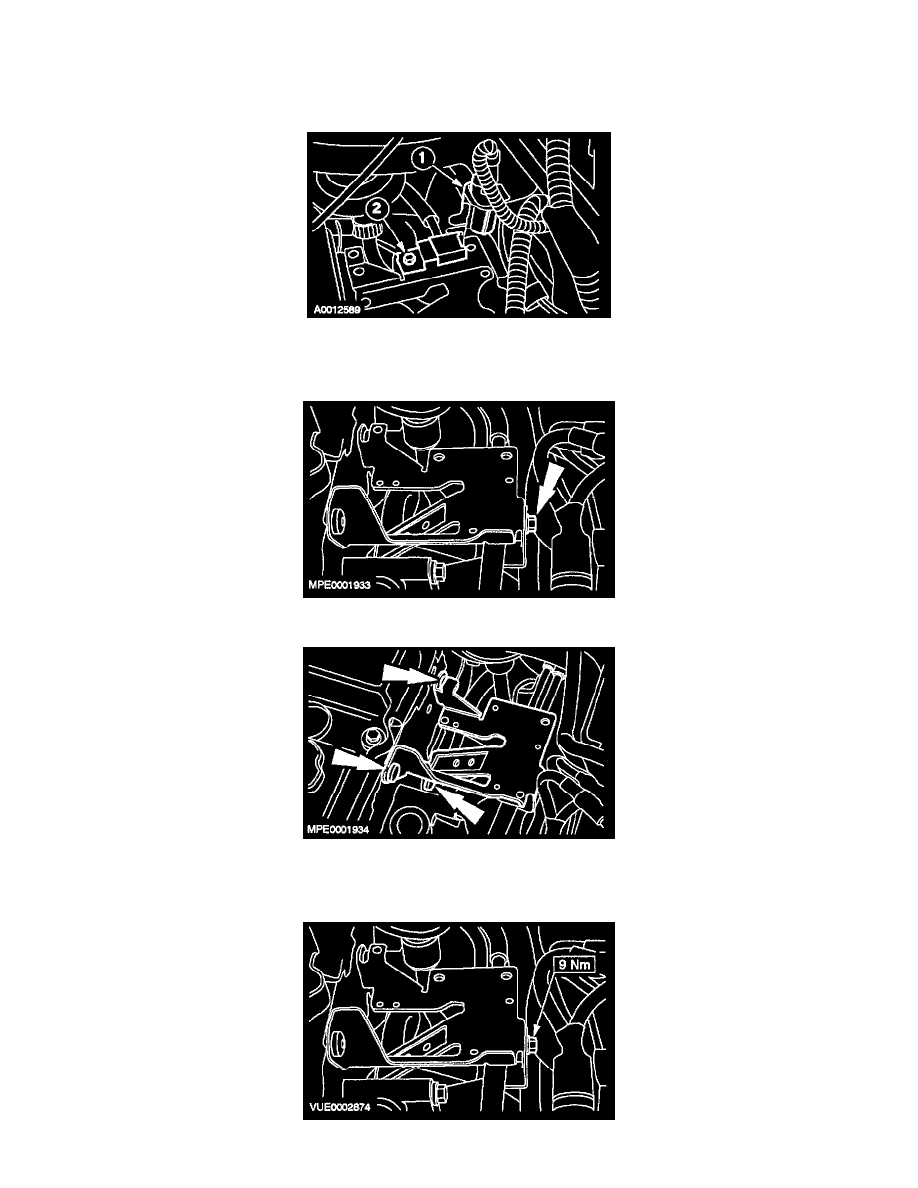 1
2
A0012589

MPE0001933

MPE0001934

9 Nm
VUE0002874