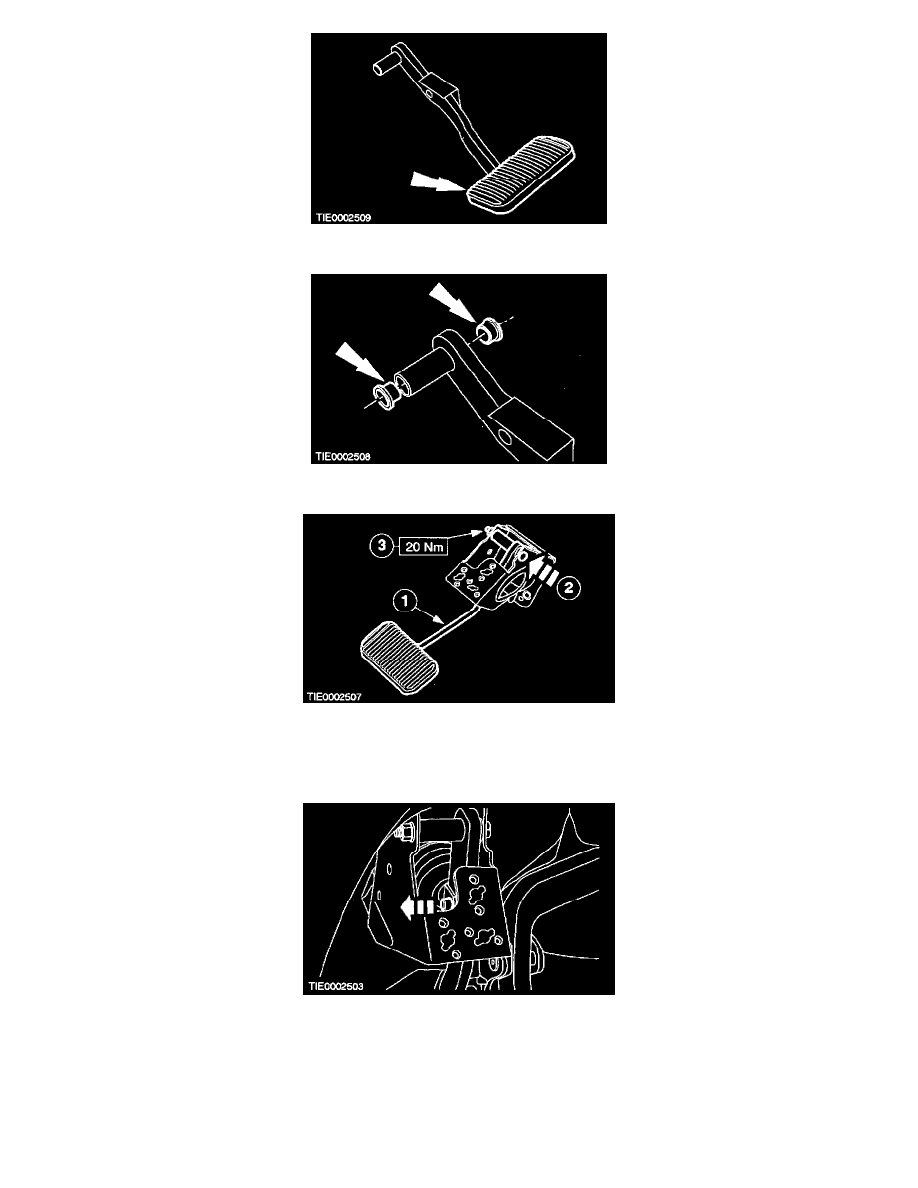 TIE0002509

TIE0002508

3 20 Nm
2
1
TIE0002507

TIE0002503