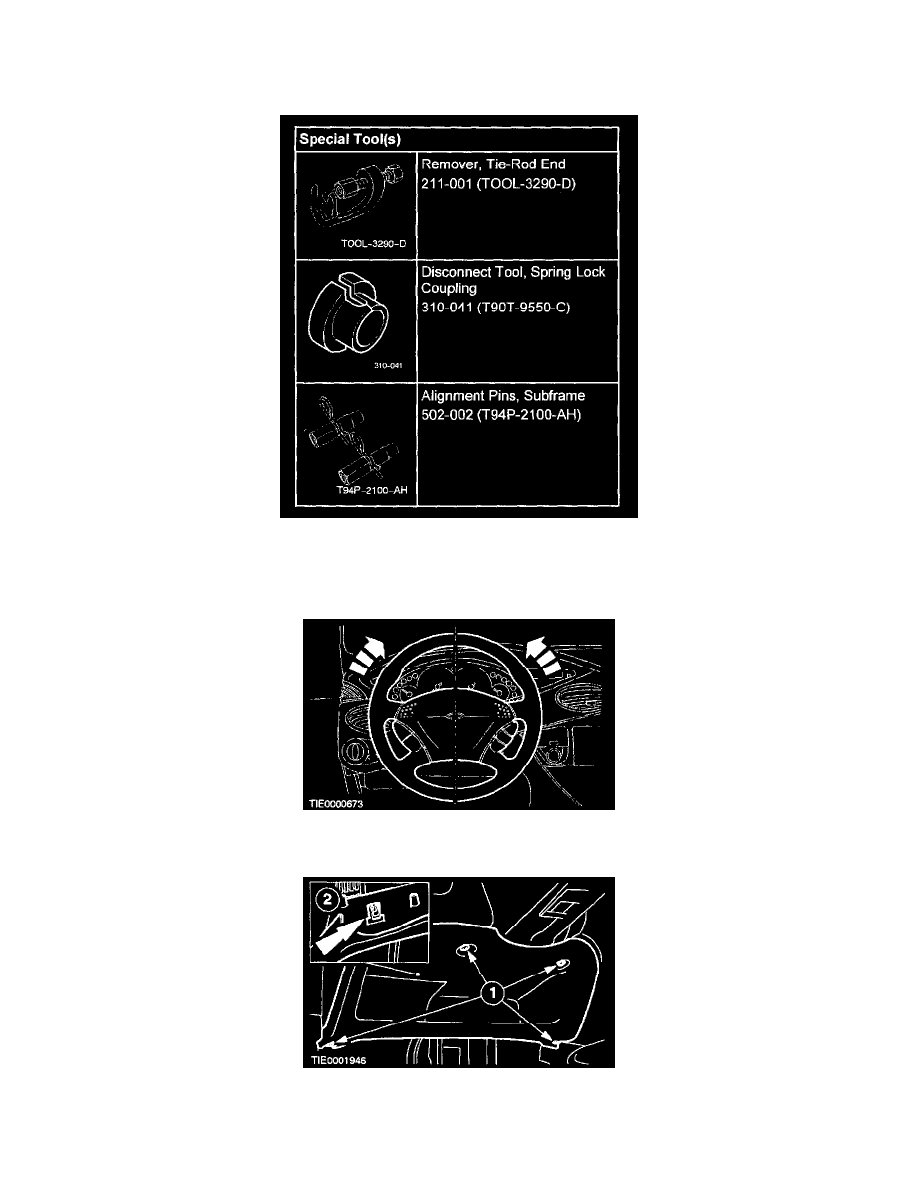 | Special Tool(s) | |
|---|---|
| TOOL-3290-D | Remover, Tie-Rod End 211-001 (TOOL-3290-D) |
| 310-041 | Disconnect Tool, Spring Lock Coupling 310-041 (T90T-9550-C) |
| T94P-2100-AH | Alignment Pins, Subframe 502-002 (T94P-2100-AH) |

TIE0000673

2

1

TIE0001946