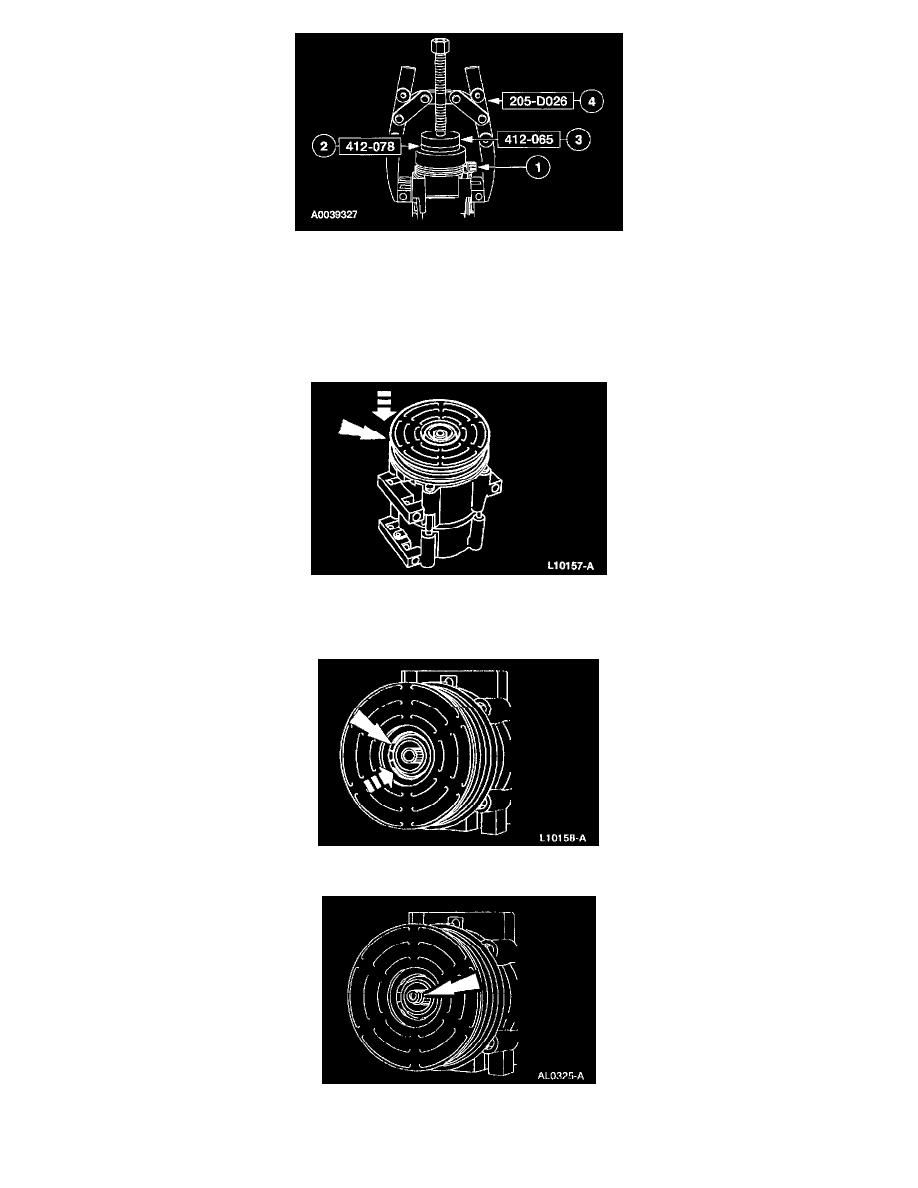 205-D026 4
2 412-078
412-065 3
1
A0039327

L10157-A

L10158-A

AL0325-A