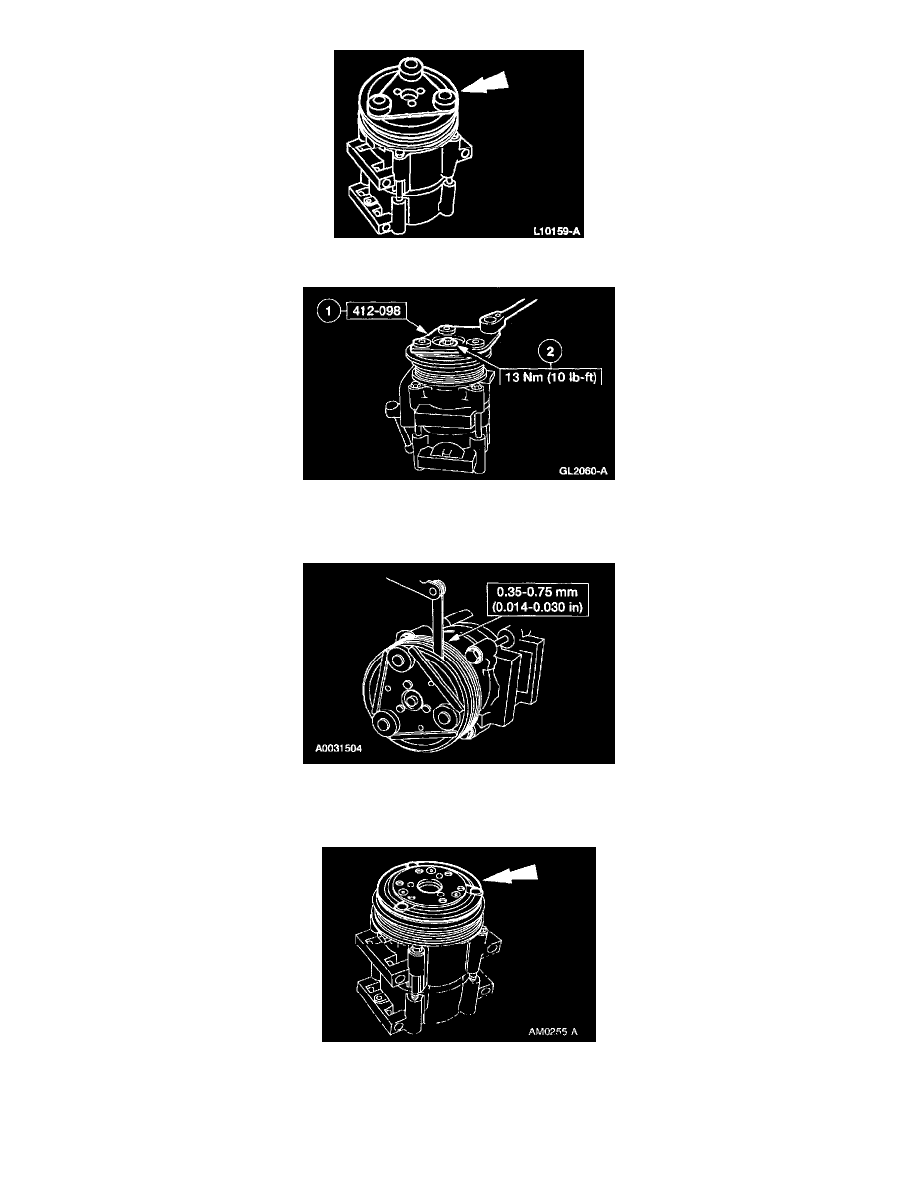 L10159-A

1 412-098

2

13 Nm (10 lb-ft)

GL2060-A

0.35-0.75 mm
(0.014-0.030 in)

A0031504

AM0255 A