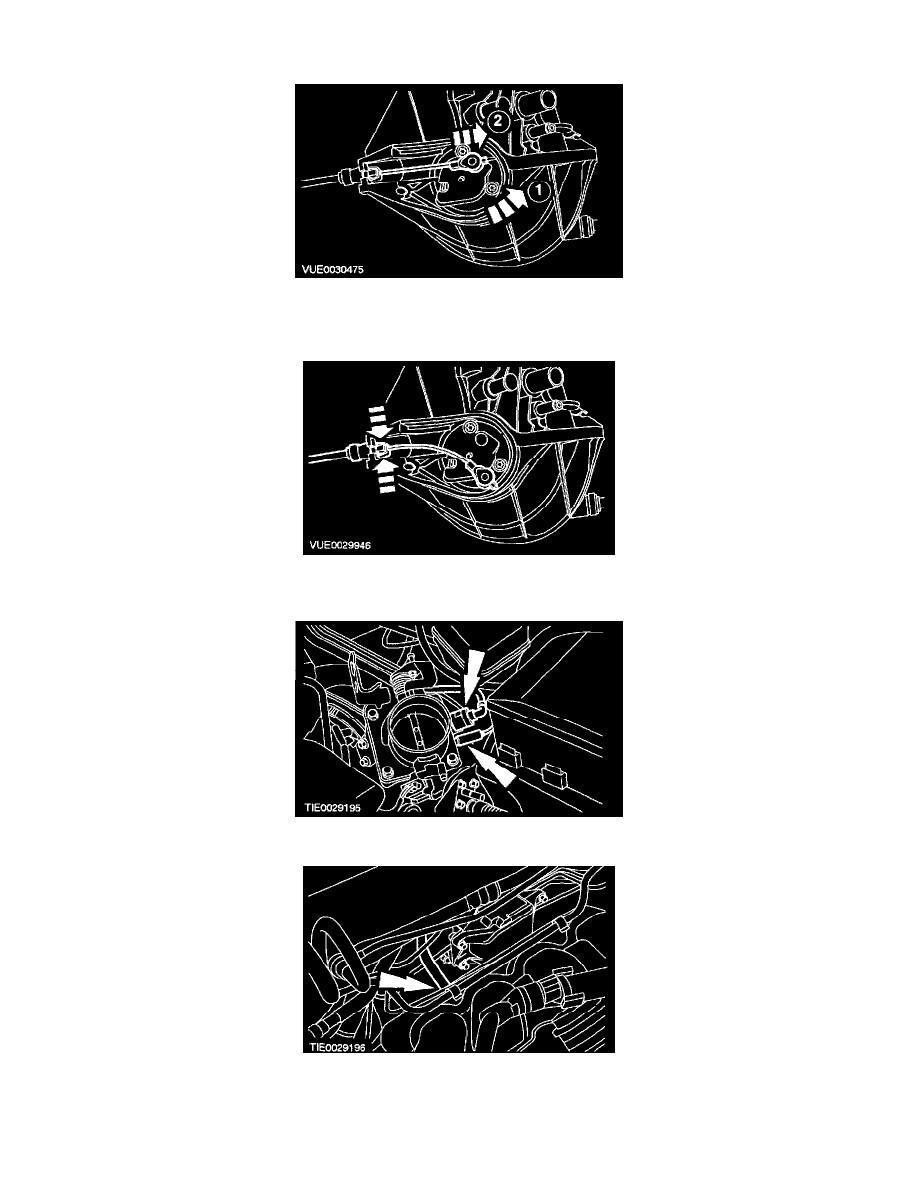 2
1
VUE0030475

VUE0029946

TIE0029195

TIE0029196