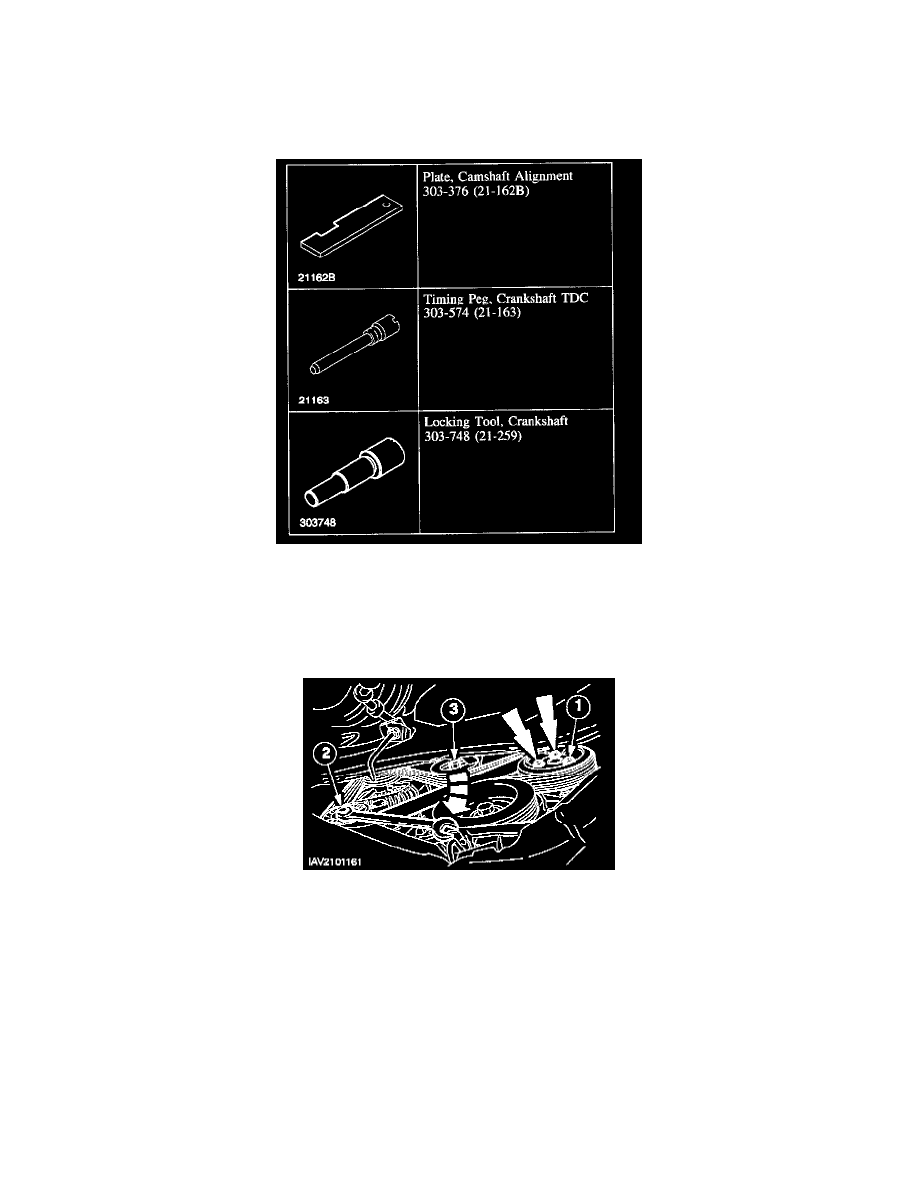 | | |
|---|---|
| 21162B | Plate, Camshaft Alignment 303-376 (21-162B) |
| 21163 | Timing Peg, Crankshaft TDC 303-574 (21-163) |
| 303748 | Locking Tool, Crankshaft 303-748 (21-259) |

3
1
2
IAV2101161