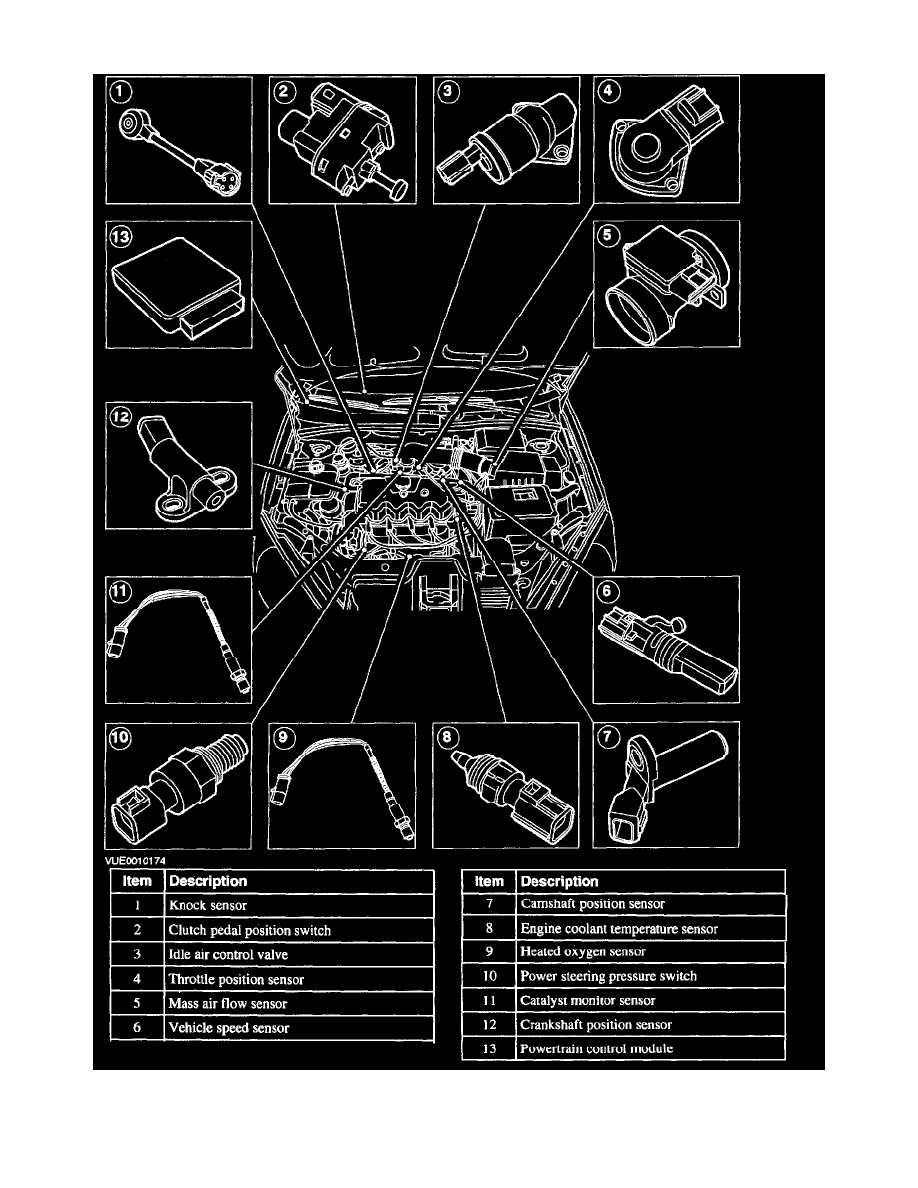 1
2
3
4
13
5
12
11
6
10
9
8
7

VUE0010174

| Item | Description |
|---|---|
| 1 | Knock sensor |
| 2 | Clutch pedal position switch |
| 3 | Idle air control valve |
| 4 | Throttle position sensor |
| 5 | Mass air flow sensor |
| 6 | Vehicle speed sensor |

| Item | Description |
|---|---|
| 7 | Camshaft position sensor |
| 8 | Engine coolant temperature sensor |
| 9 | Heated oxygen sensor |
| 10 | Power steering pressure switch |
| 11 | Catalyst monitor sensor |
| 12 | Crankshaft position sensor |
| 13 | Powertrain control module |