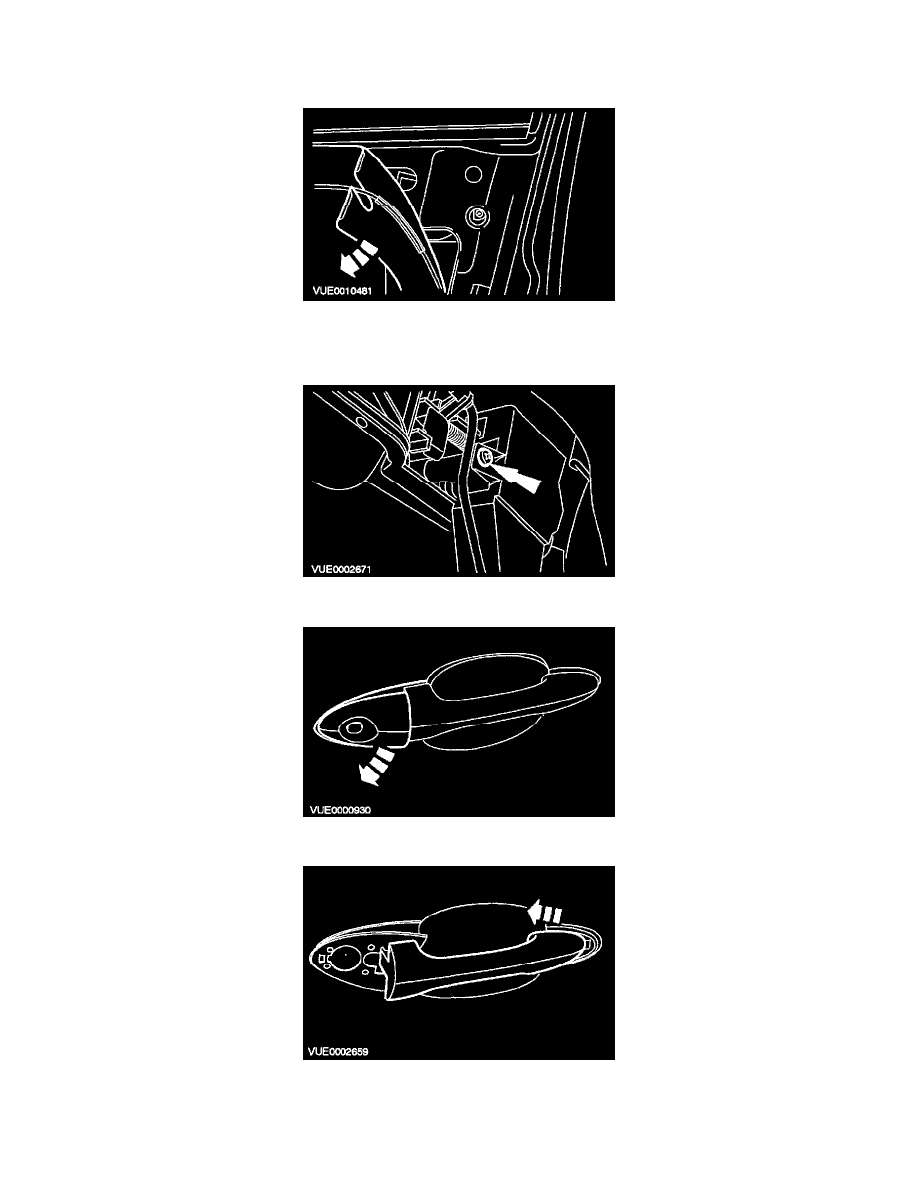 VUE0010481

VUE0002671

VUE0000930

VUE0002659