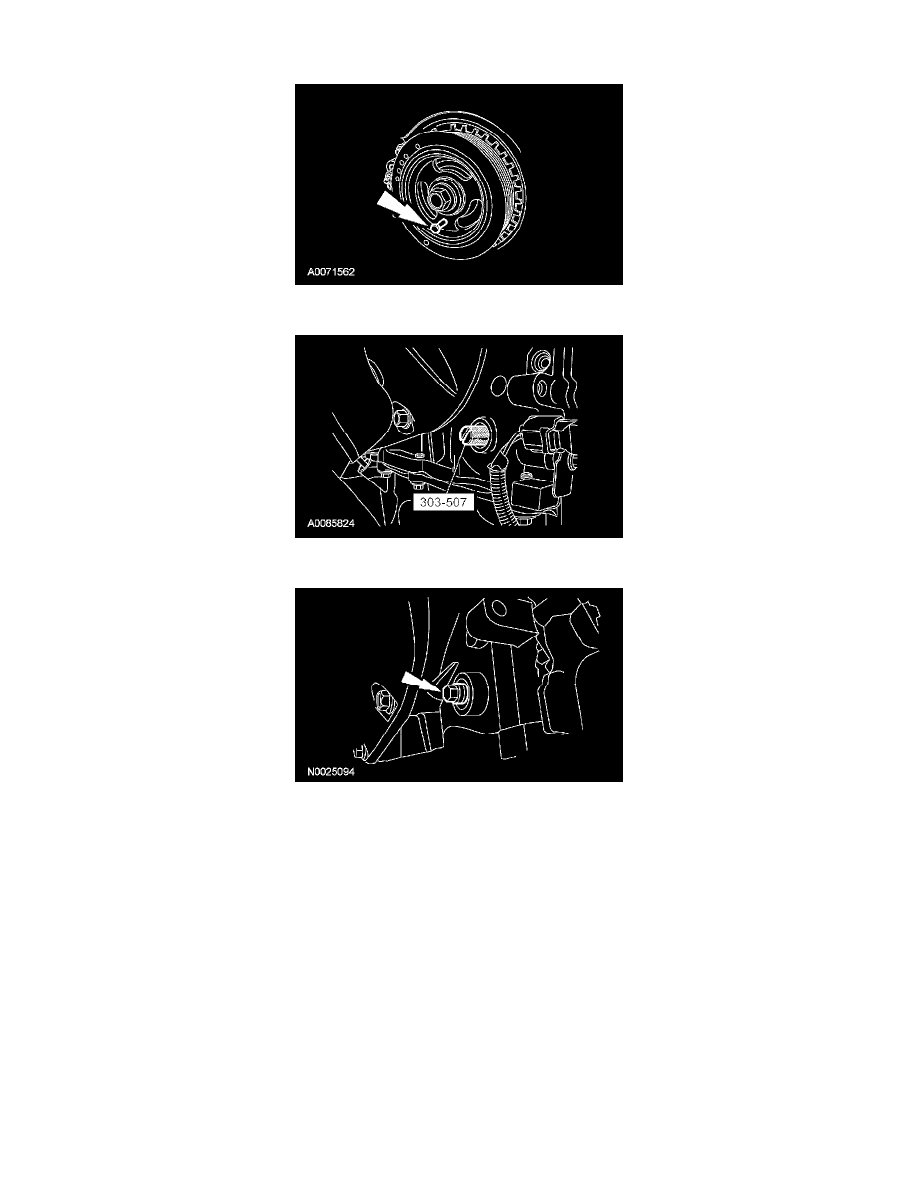 A0071562

303-507

A0085824

N0025094