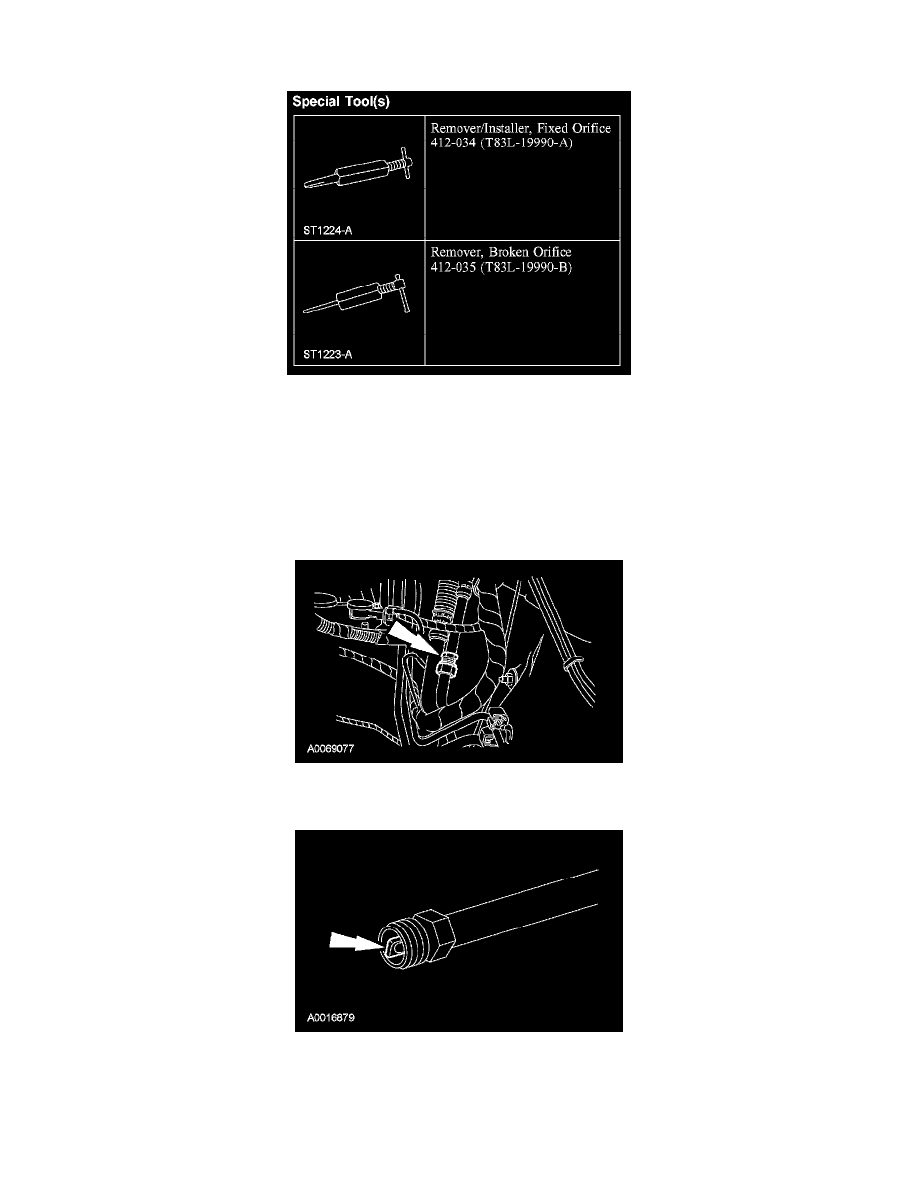 Special Tool(s)

| | |
|---|---|
| ST1224-A | Remover/Installer, Fixed Orifice 412-034 (T83L-19990-A) |
| ST1223-A | Remover, Broken Orifice 412-035 (T83L-19990-B) |

A0069077

A0016879