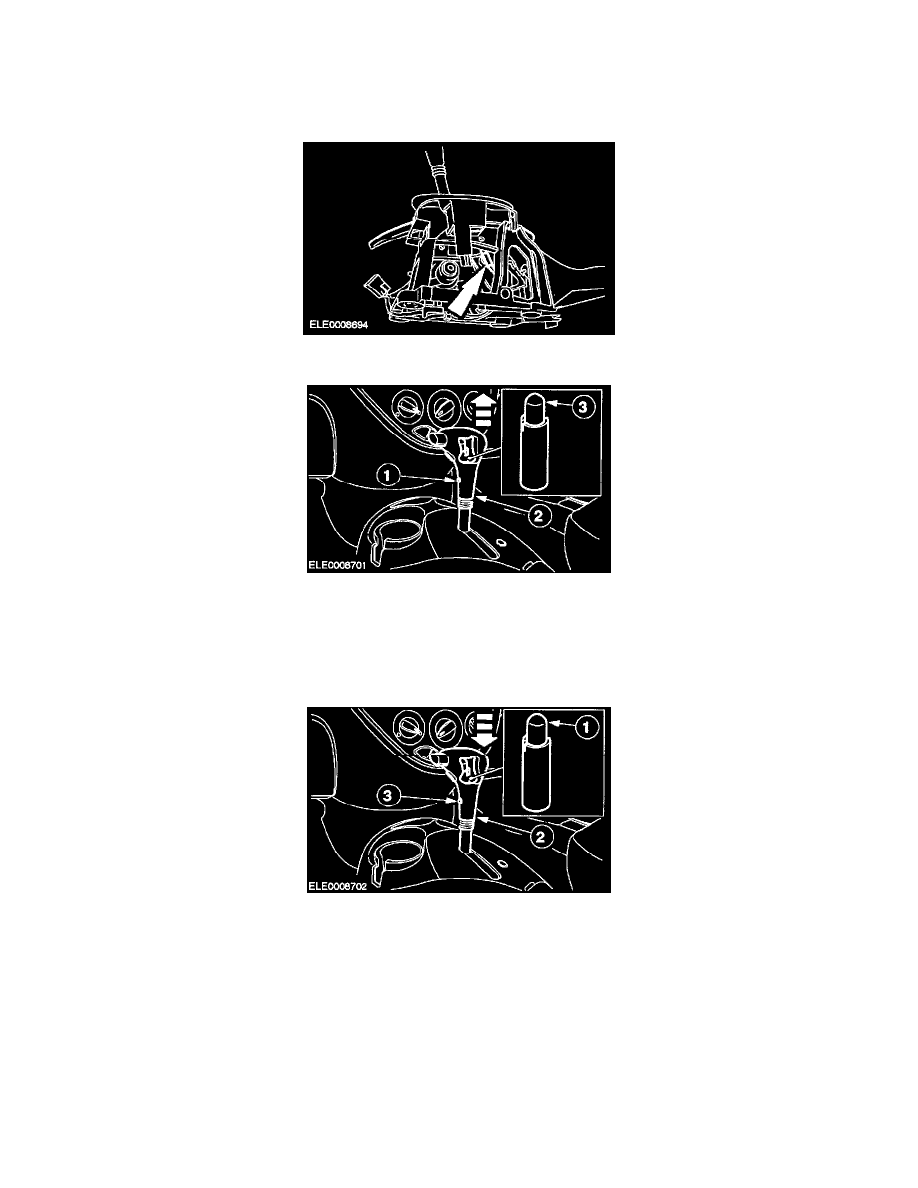 ELE0008694

3
1
2
ELE0008701

1
3
2
ELE0008702