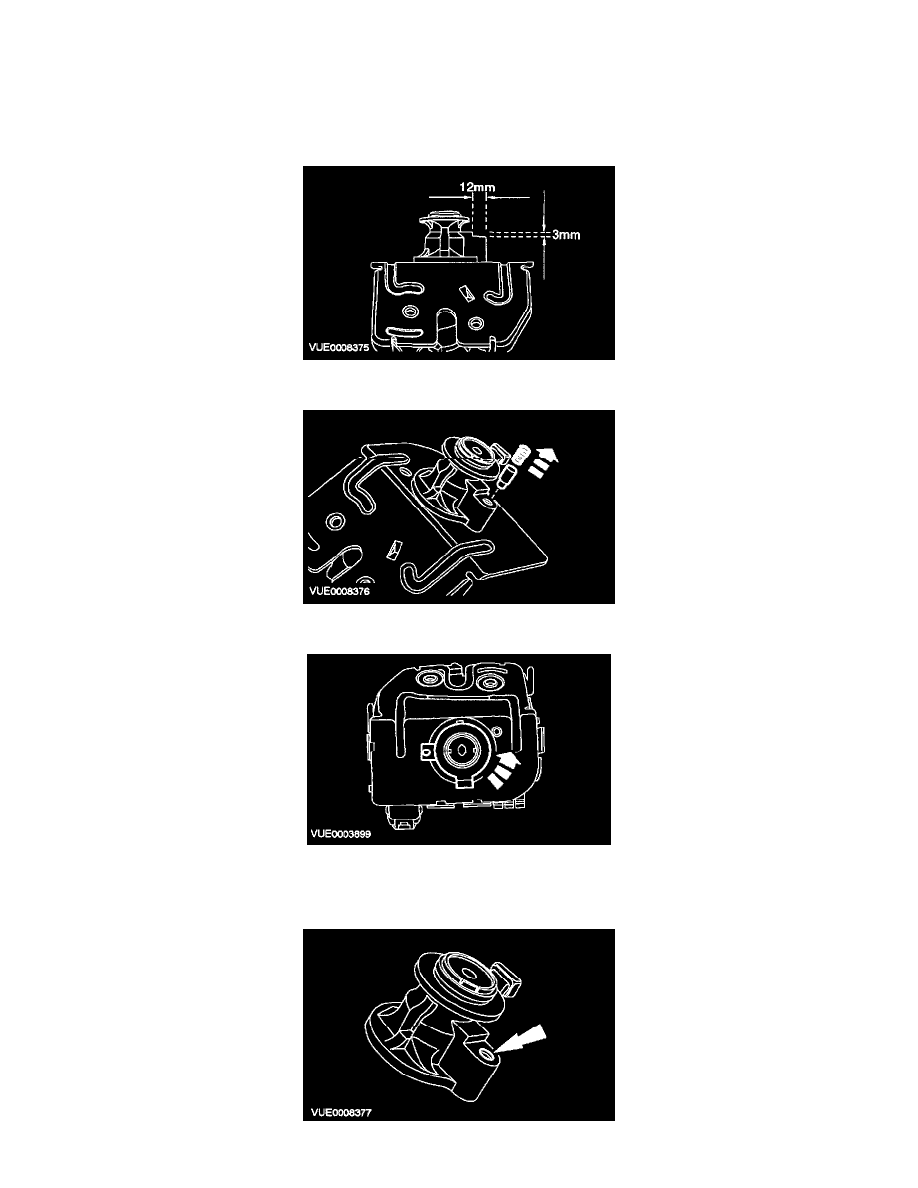 12mm

3mm

VUE0008375

VUE0008376

VUE0003899

VUE0008377