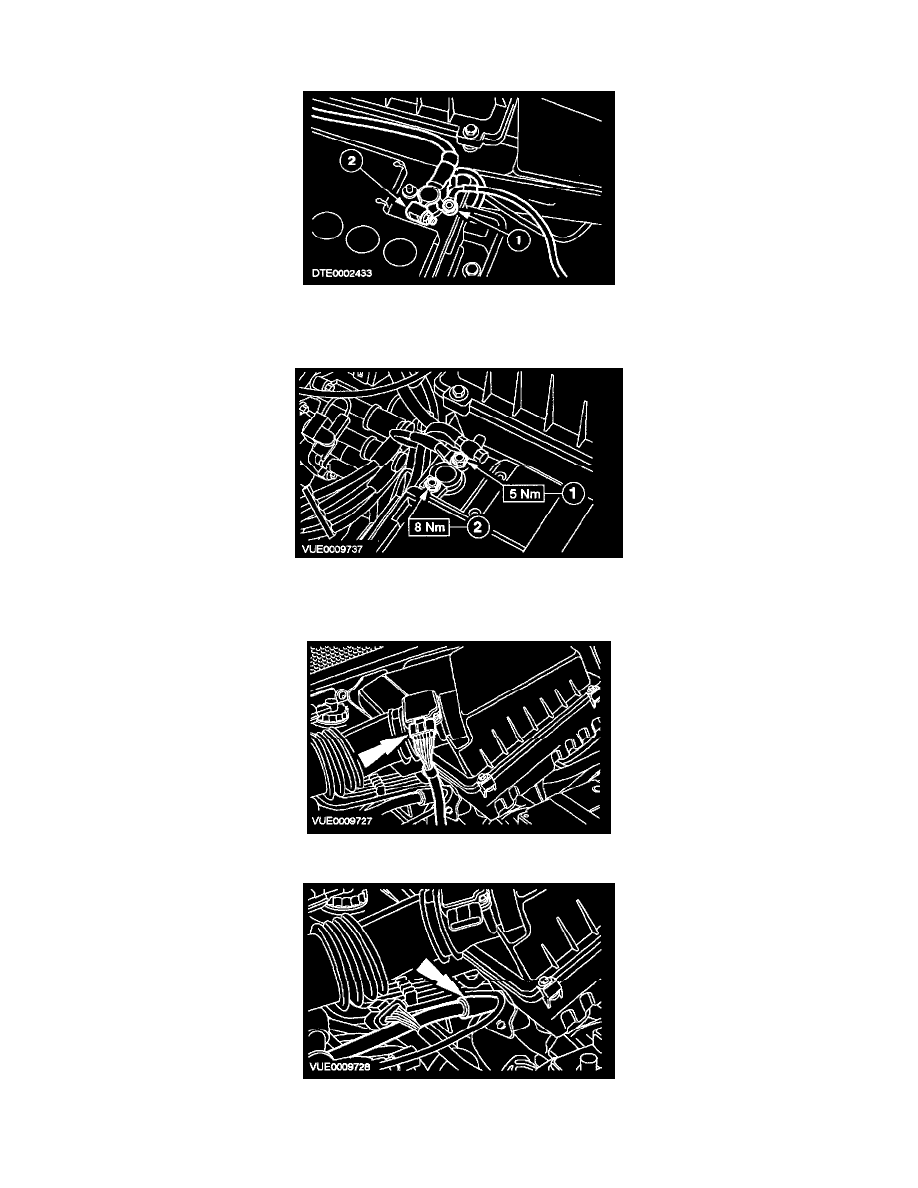 2
1
DTE0002433

5 Nm
1
8 Nm
2
VUE0009737

VUE0009727

VUE0009728