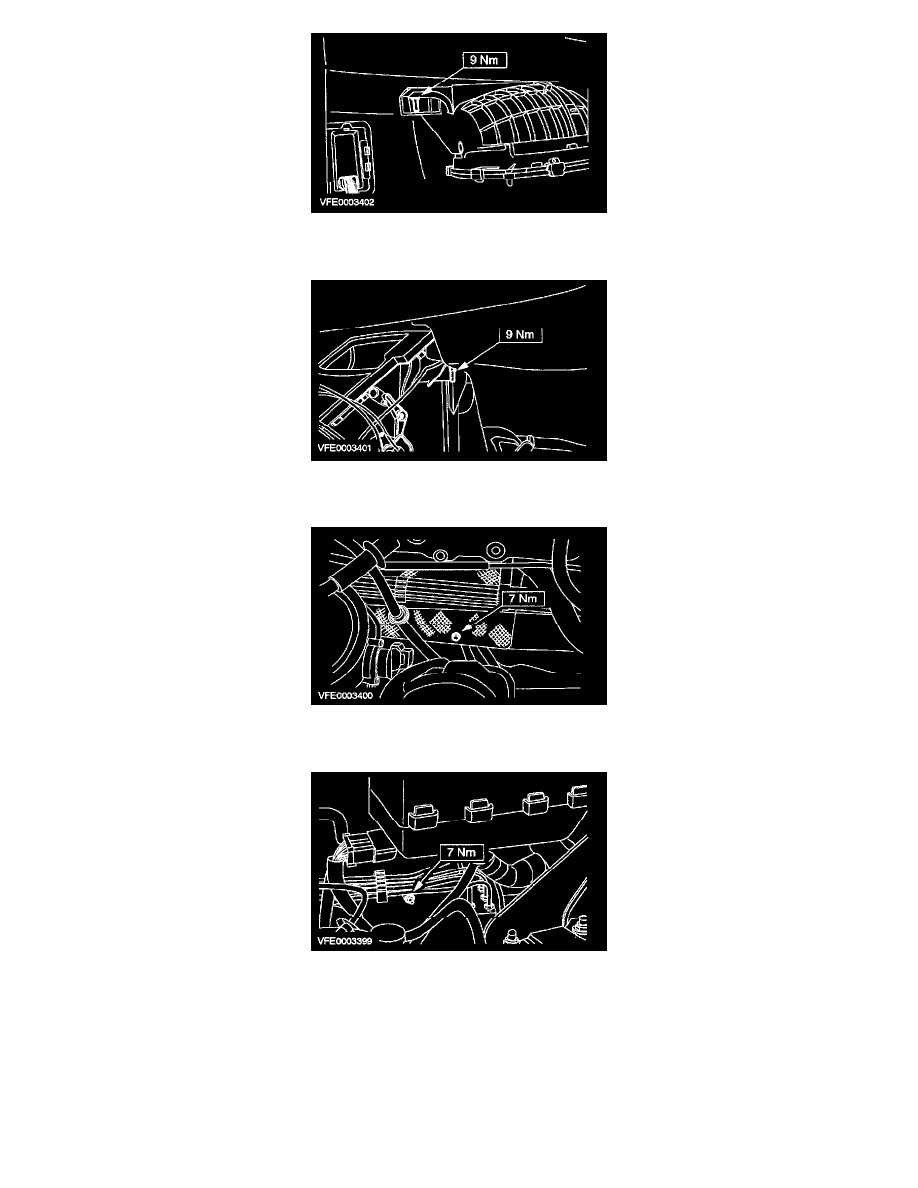 9 Nm
VFE0003402

9 Nm
VFE0003401

7 Nm
VFE0003400

7 Nm
VFE0003399