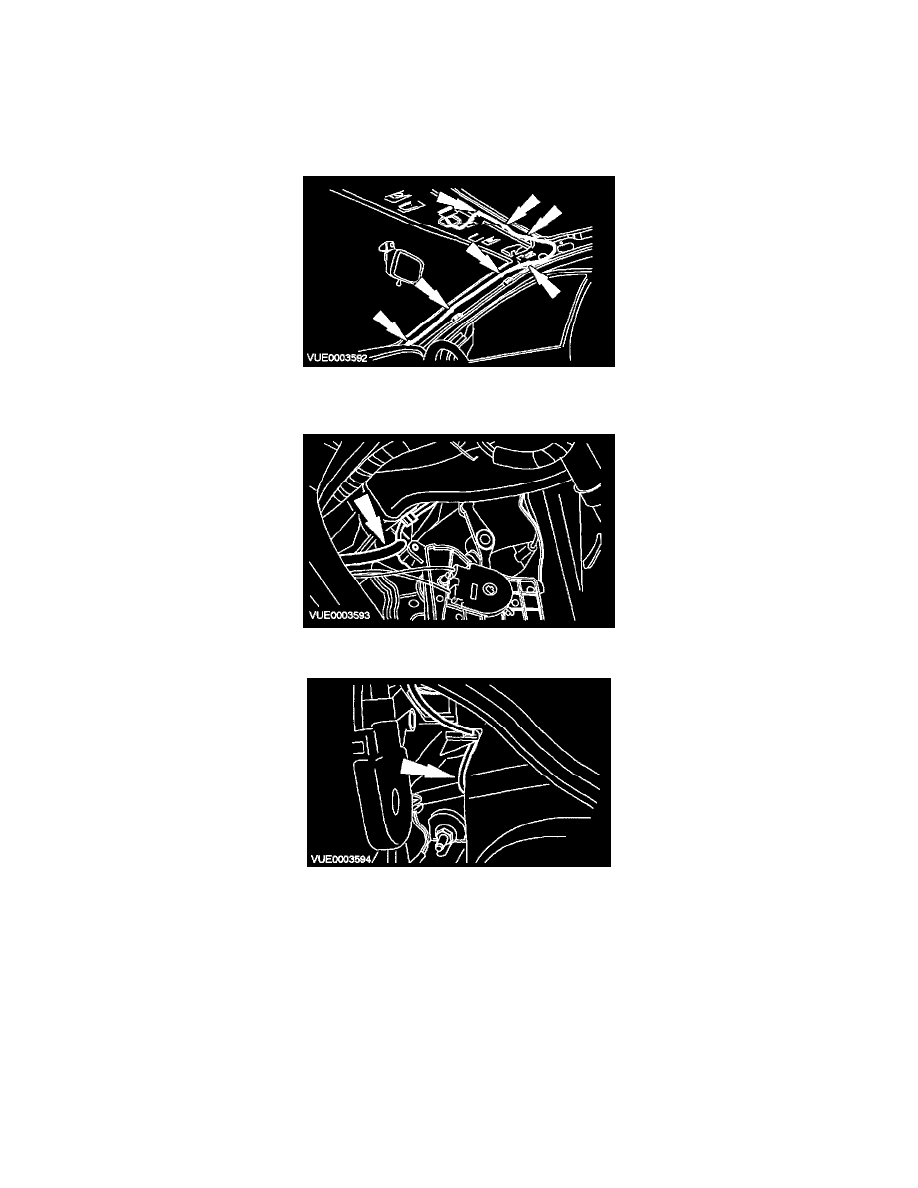 VUE0003592

VUE0003593

VUE0003594