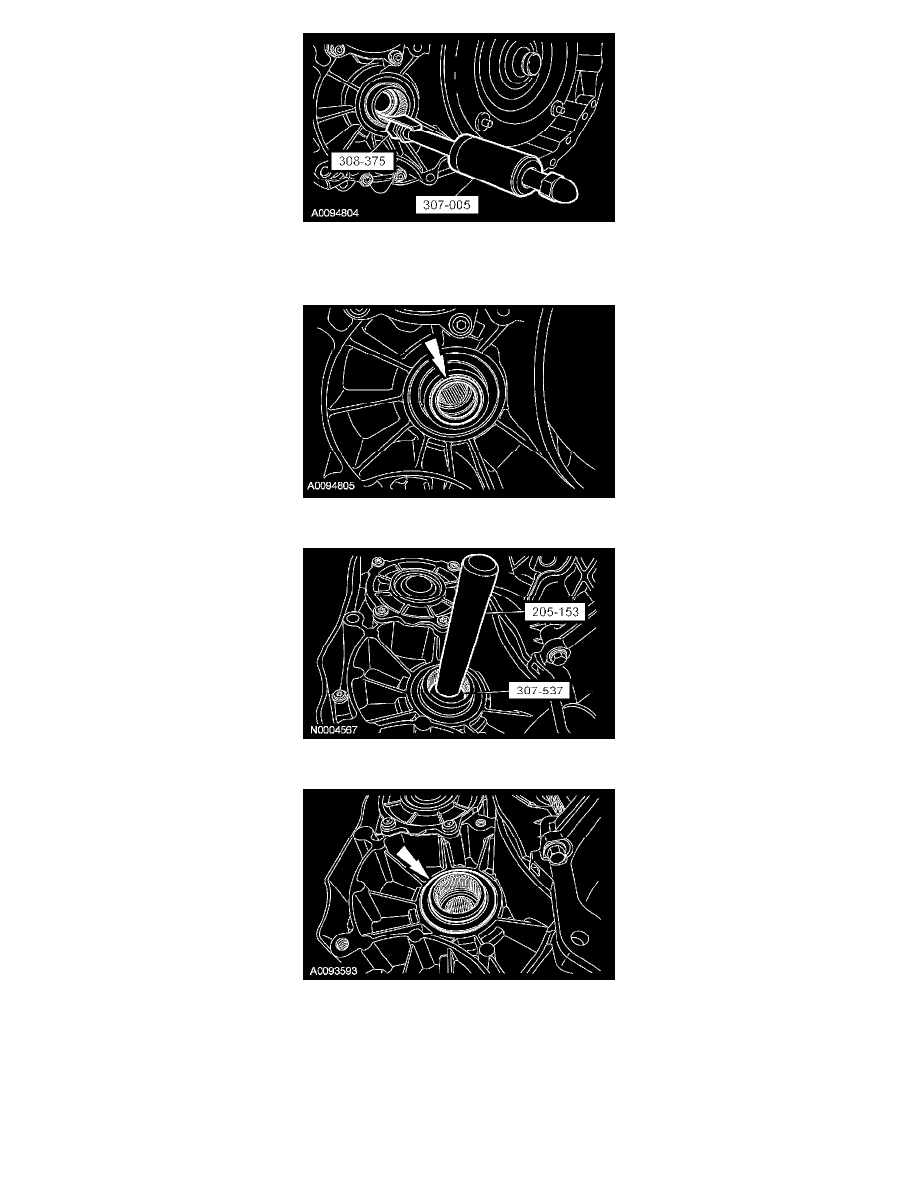 308-375
307-005
A0094804

A0094805

205-153
307-537
N0004567

A0093593