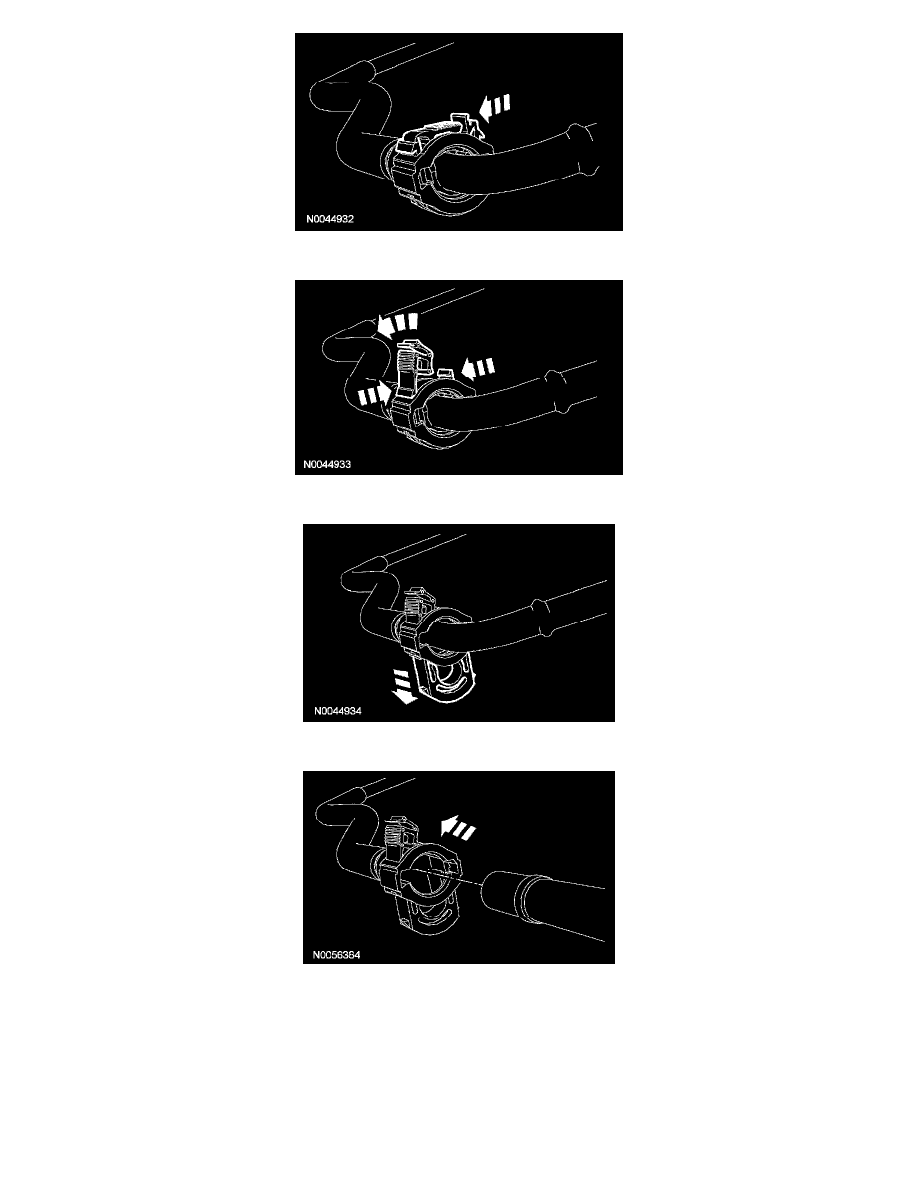 N0044932

N0044933

N0044934

N0056364